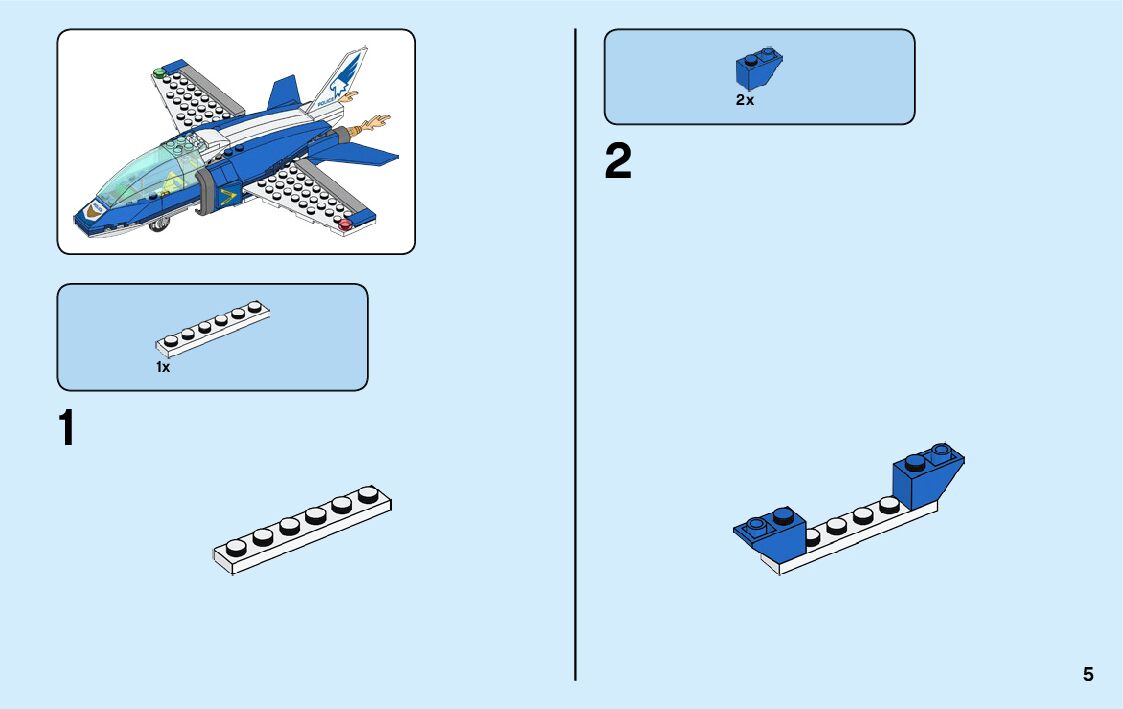 POLICE

1x

1

2x

2

5