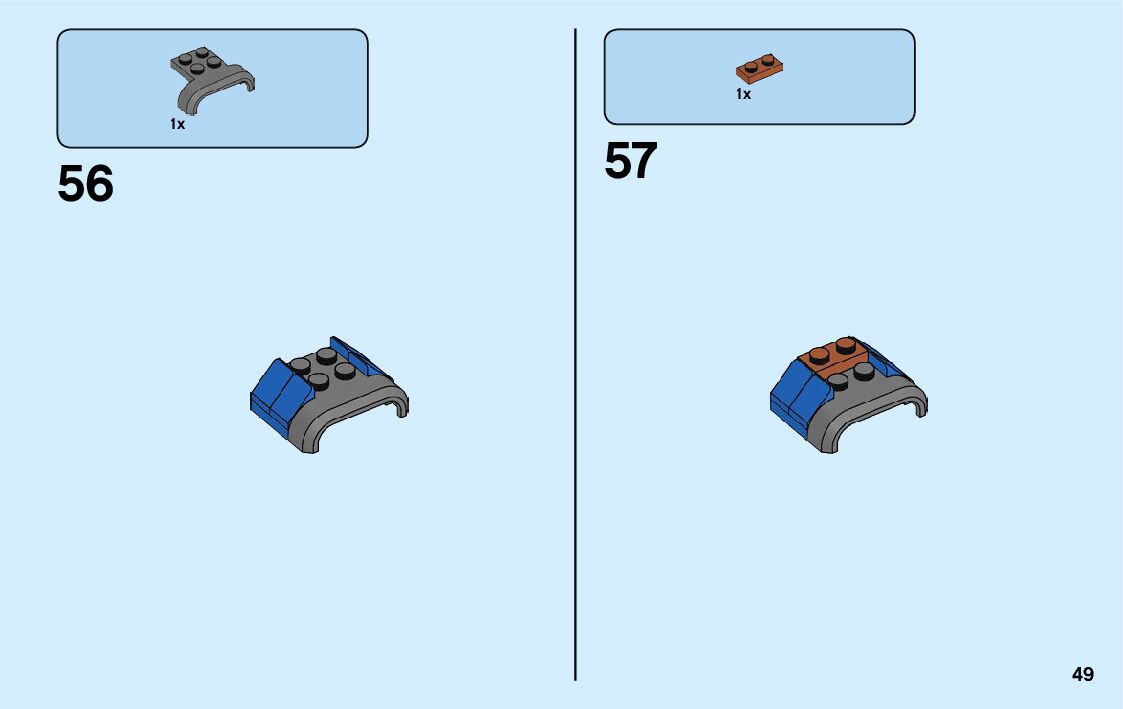 1x

56

1x

57

49