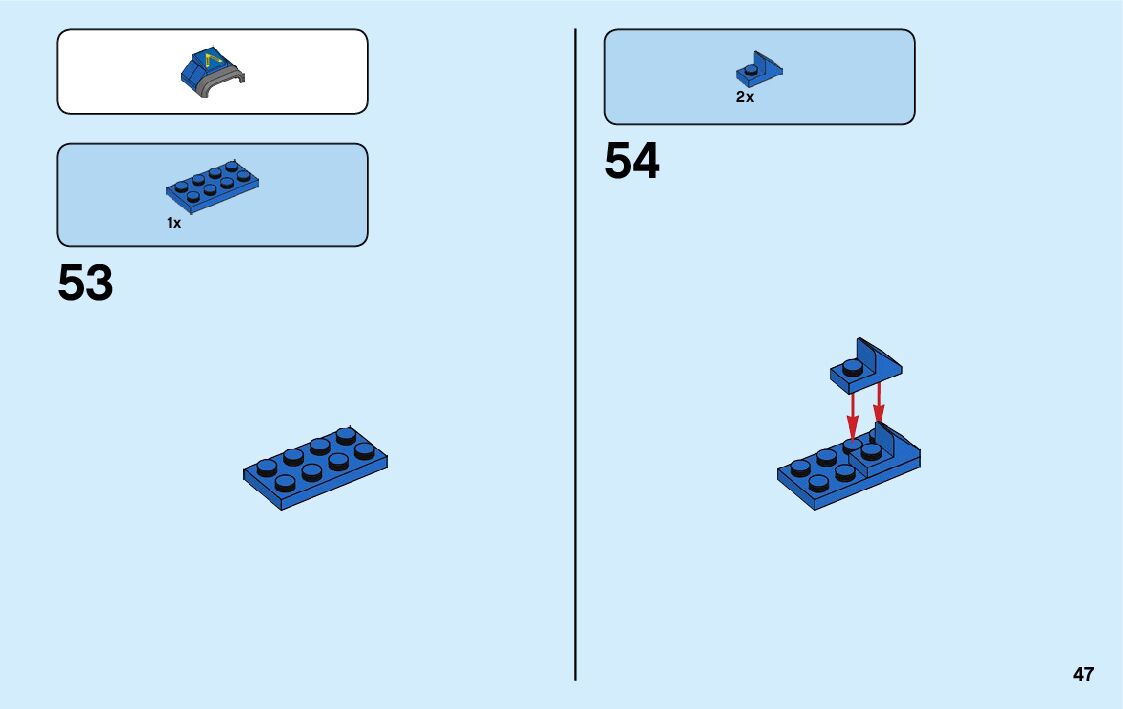 1x

53

2x

54

47