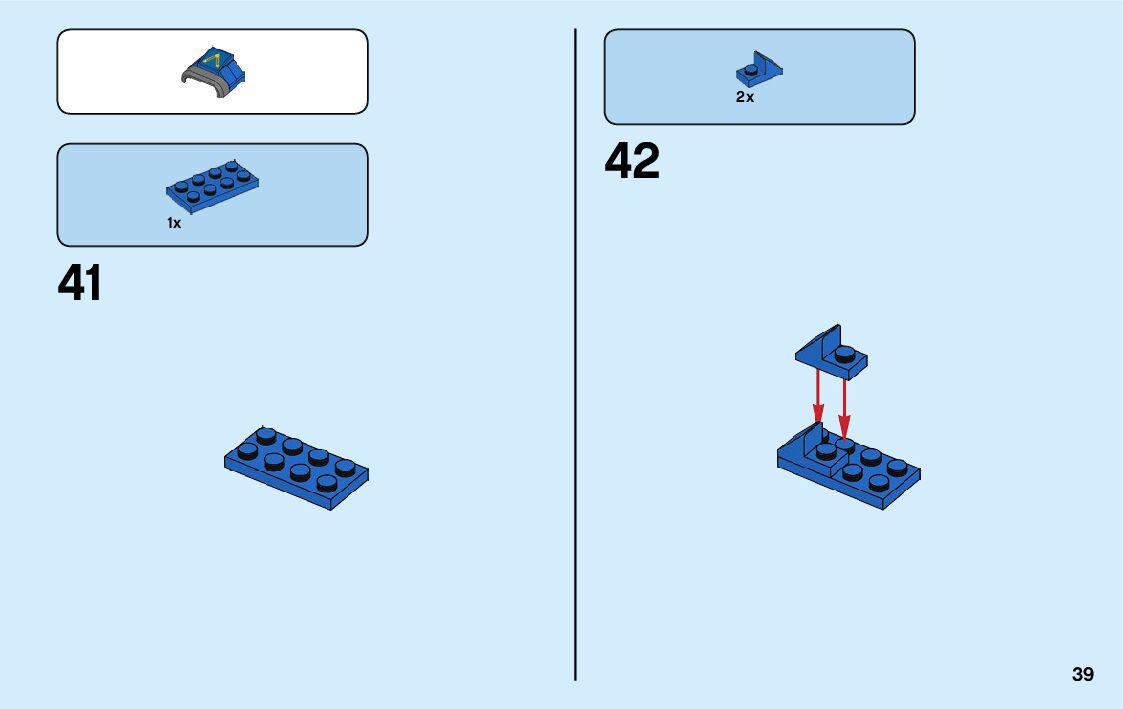 1x

41

2x

42

39