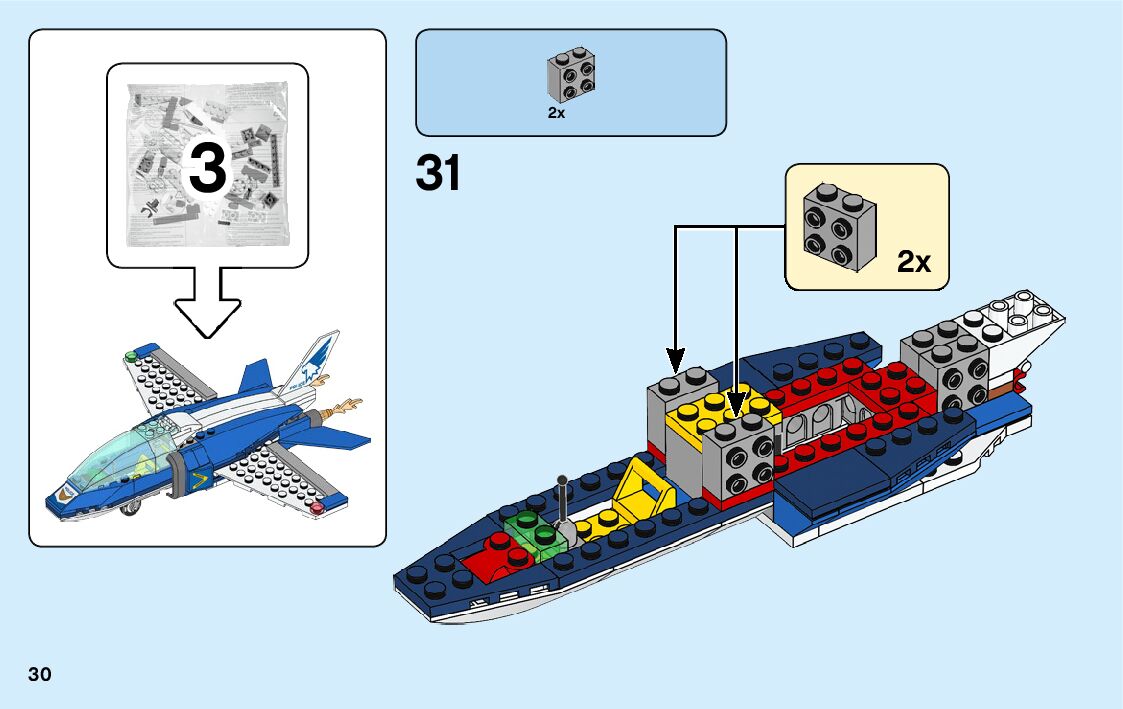 3

2x

31

2x

30