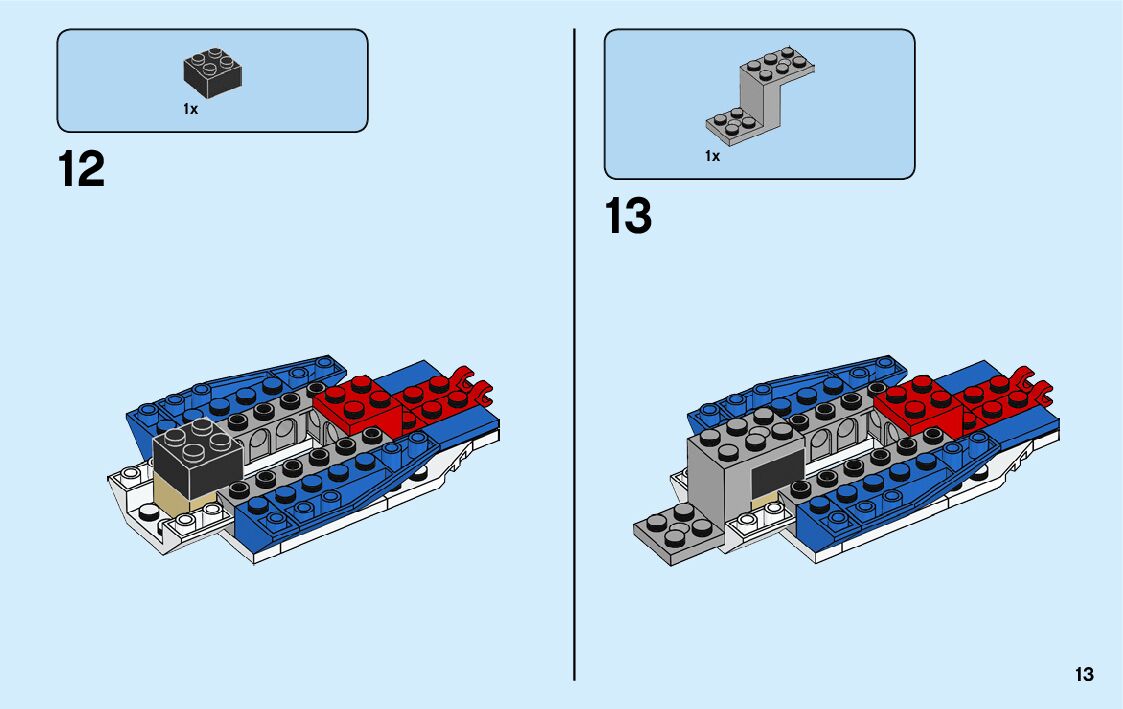 1x

12

1x

13

13