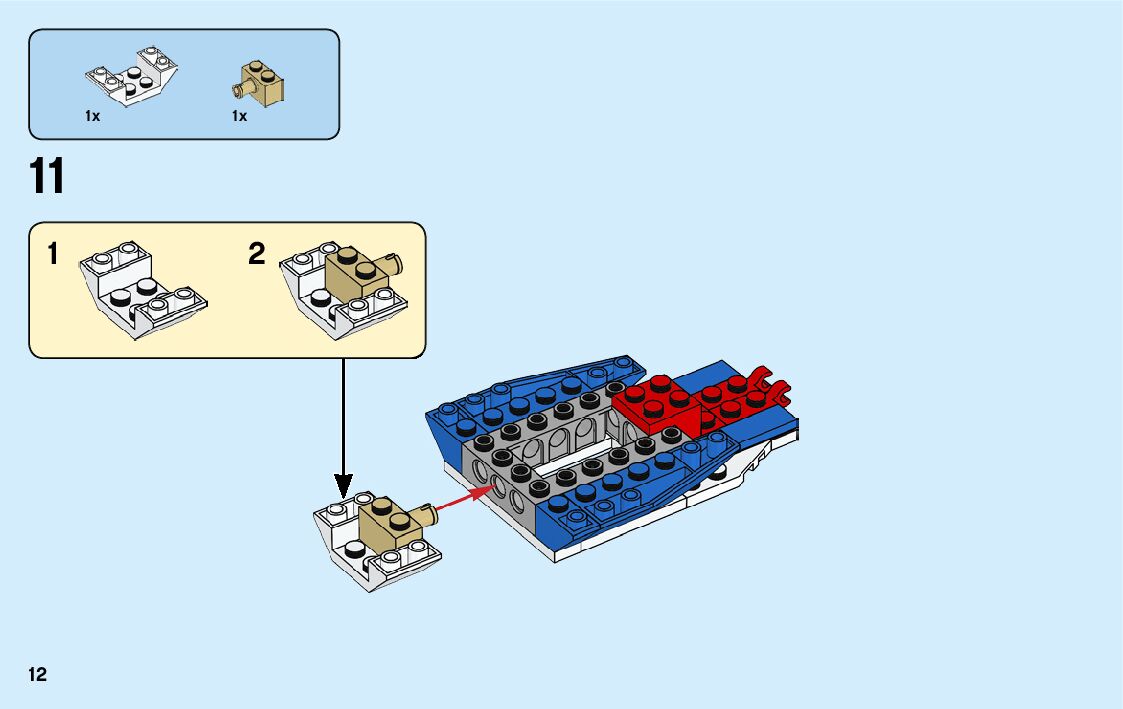 1x
1x

11

1
2

12