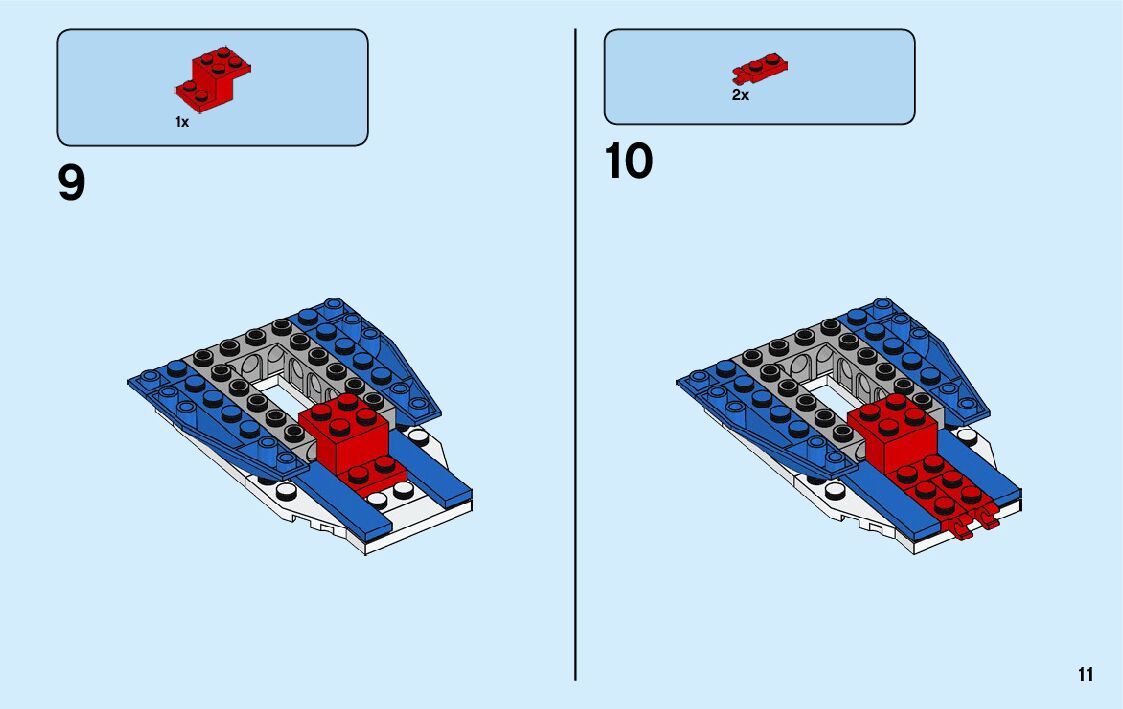 1x

9

2x

10

11