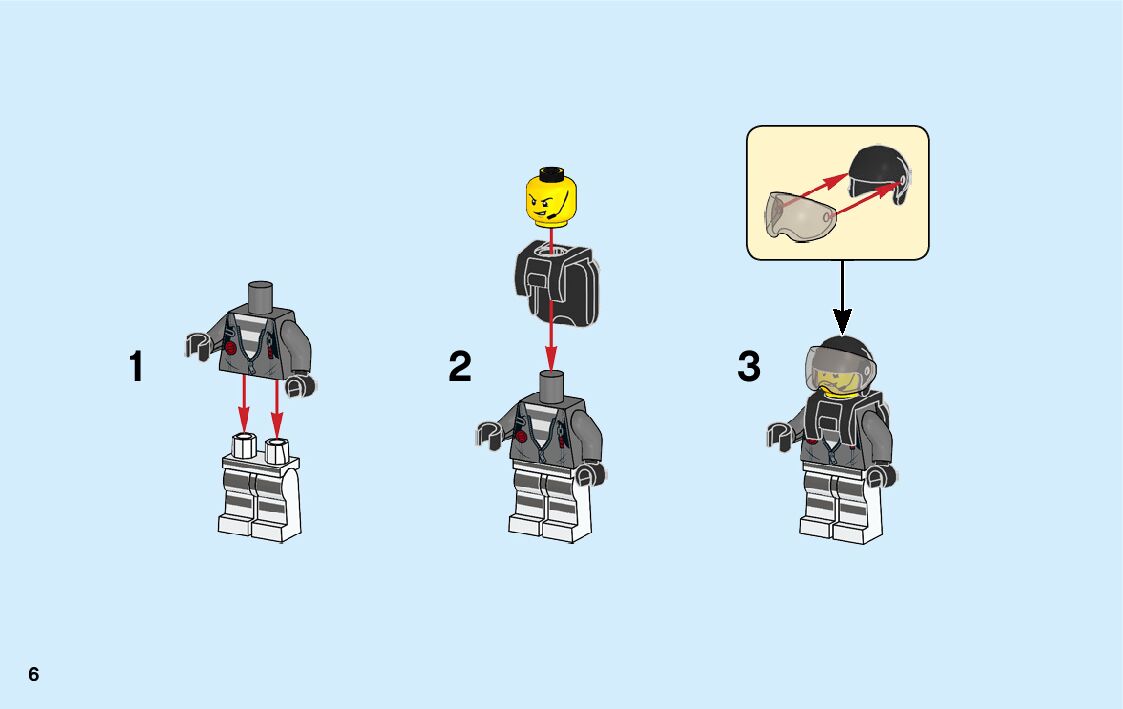 1

2

3

6