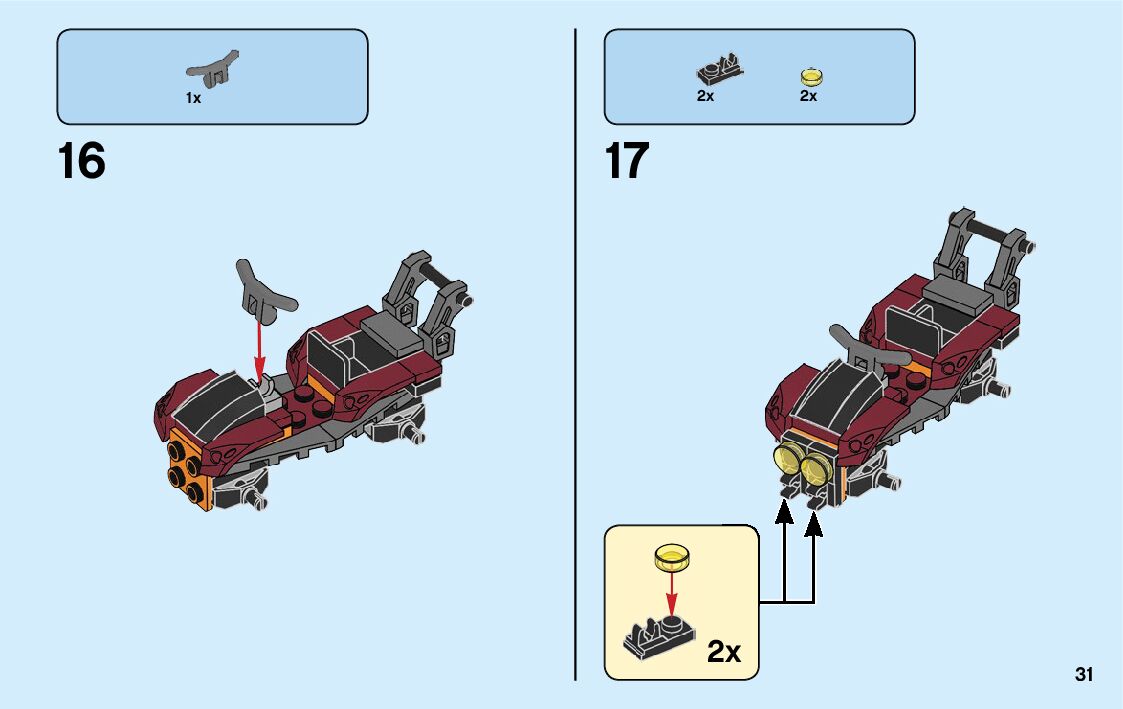 1x

16

2x 2x

17

2x

31