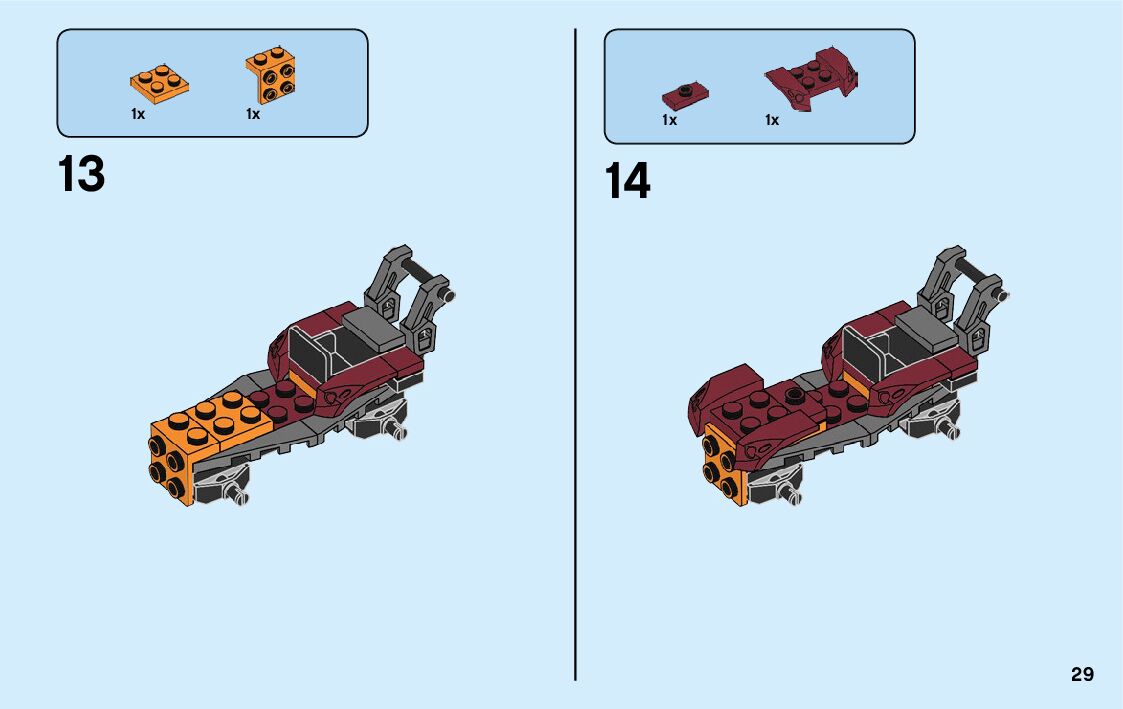 1x 1x

13

1x 1x

14

29