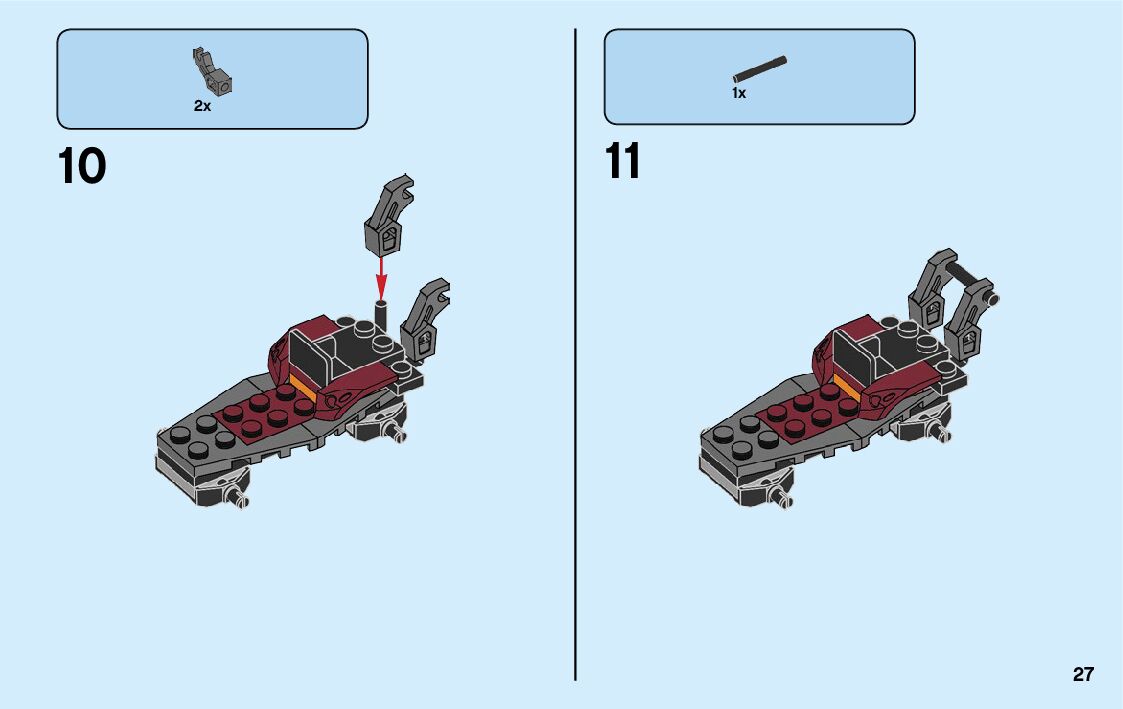 2x

10

1x

11

27