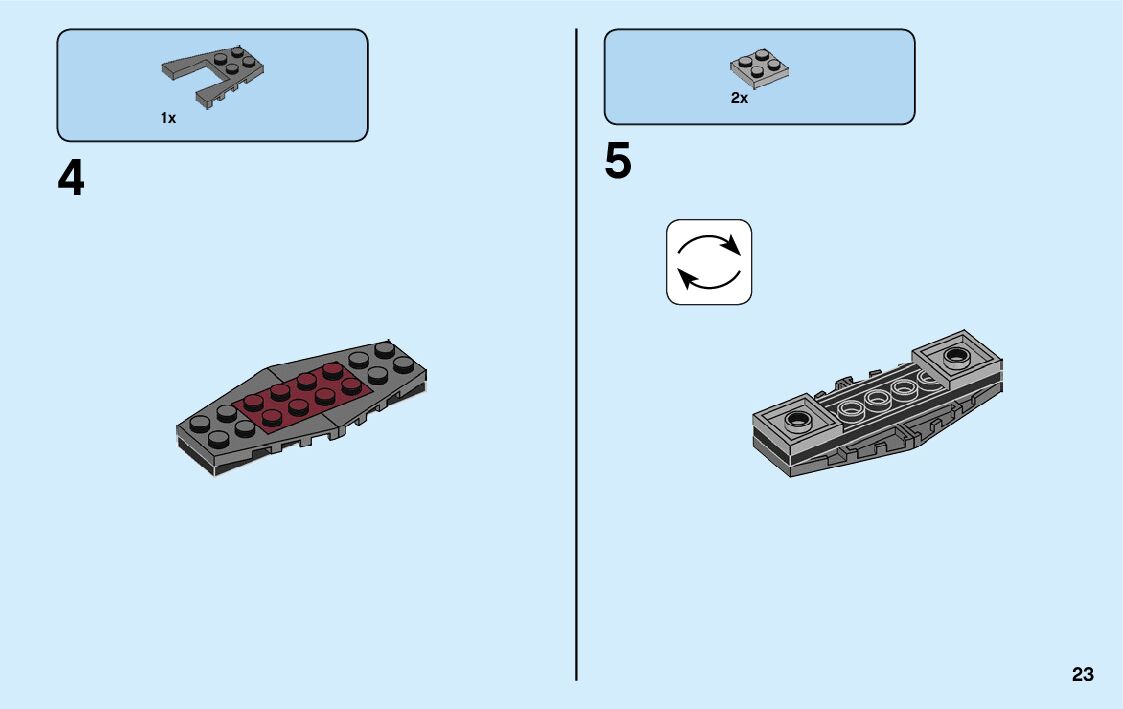 1x

4

2x

5

23