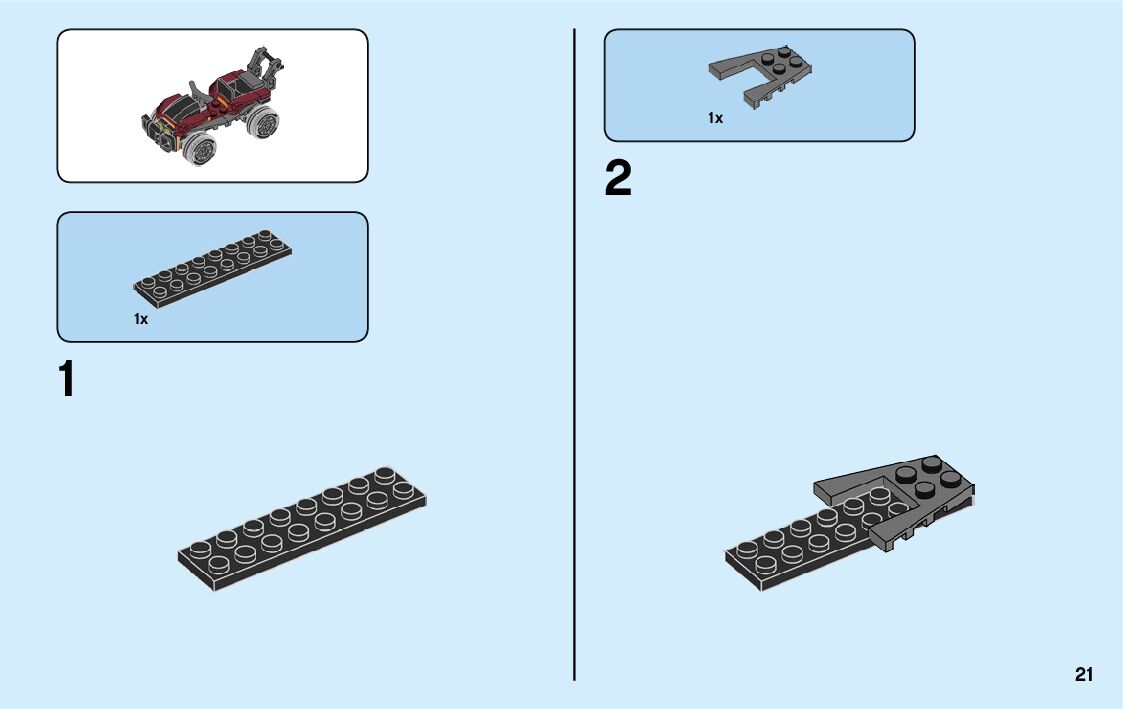 1x

1

1x

2

21