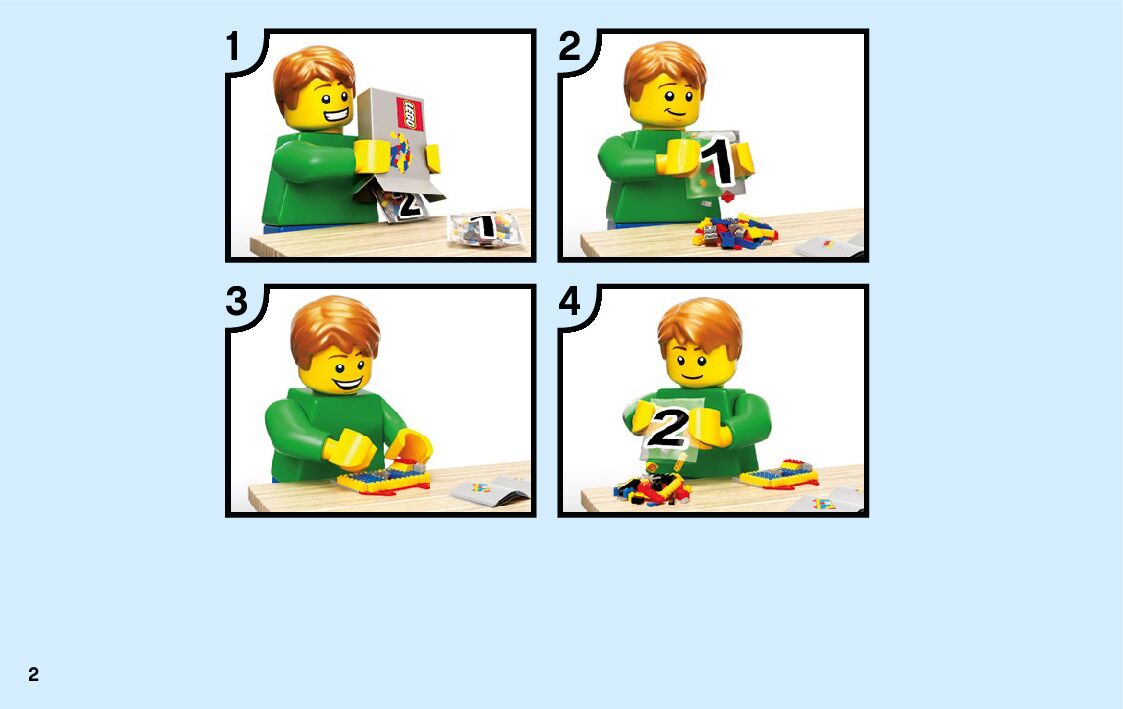 1

LEGO

2

1

2

1

3

4

2

2