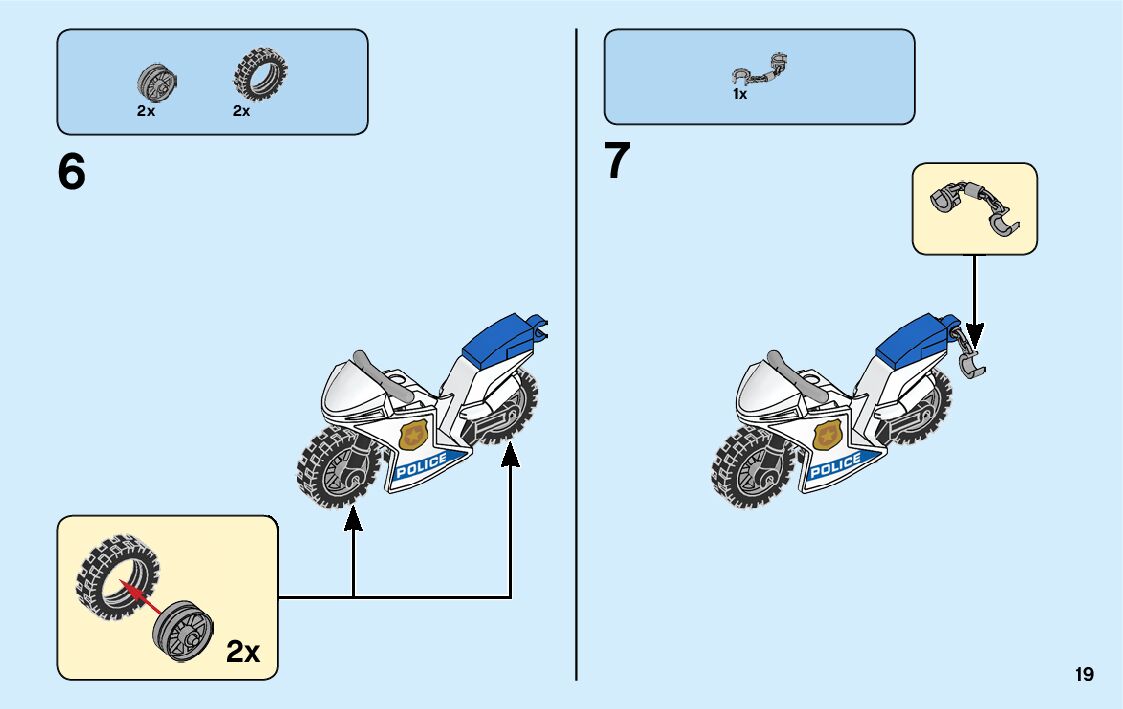 2x 2x

6

POLICE

2x

1x

7

POLICE

19