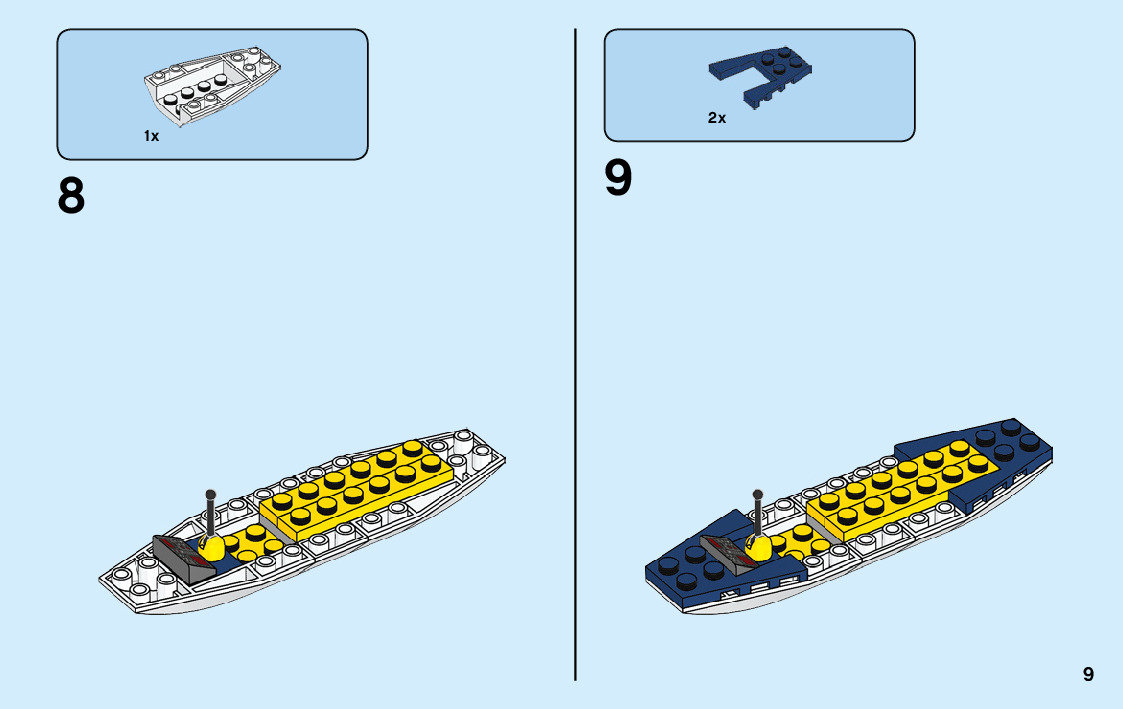 1x

8

2x

9

9