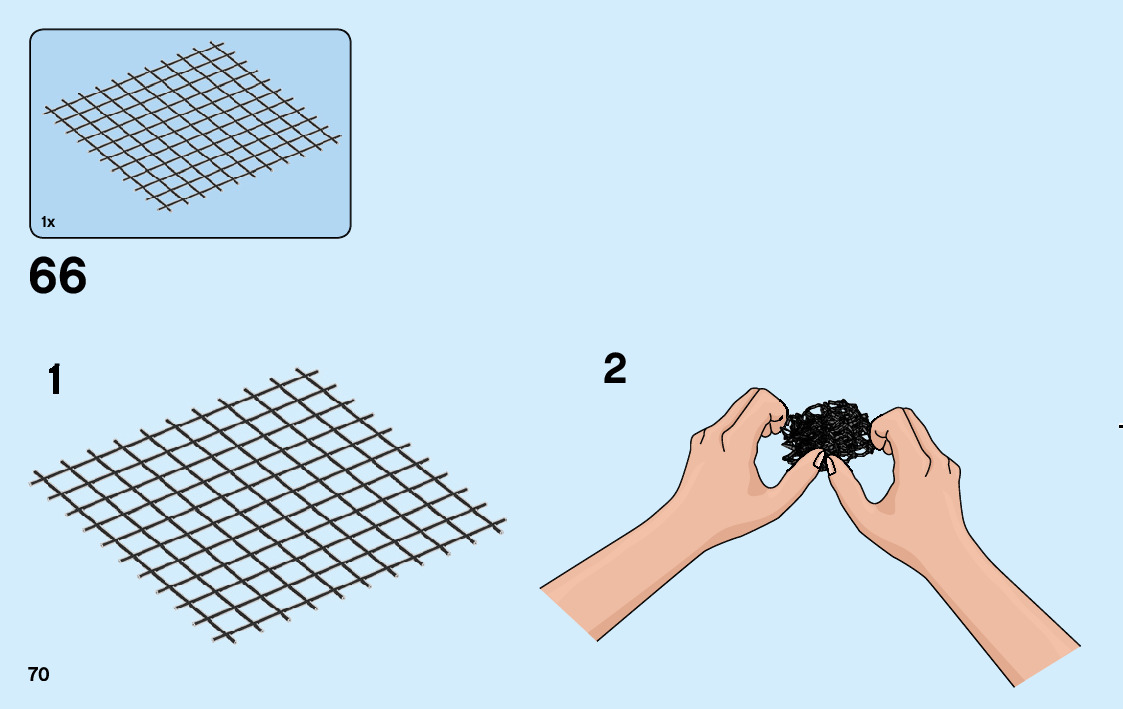 1x

66

1

2

70