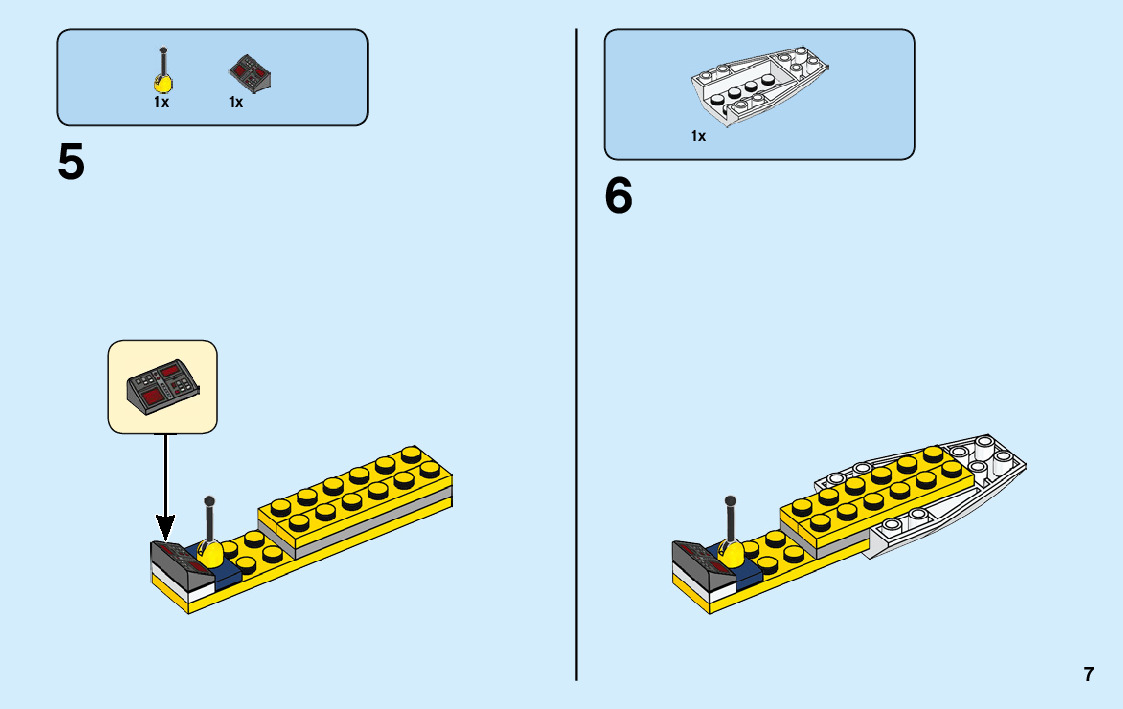 1x 1x

5

1x

6

7