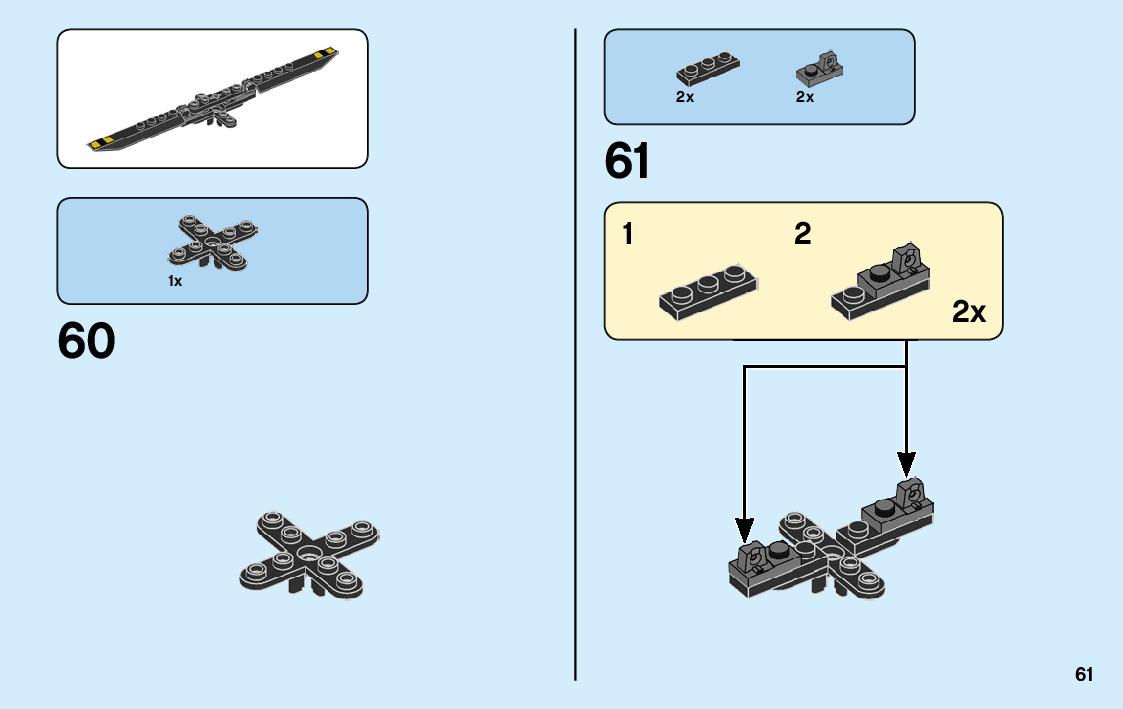 1x

60

2x 2x

61

1

2

2x

61