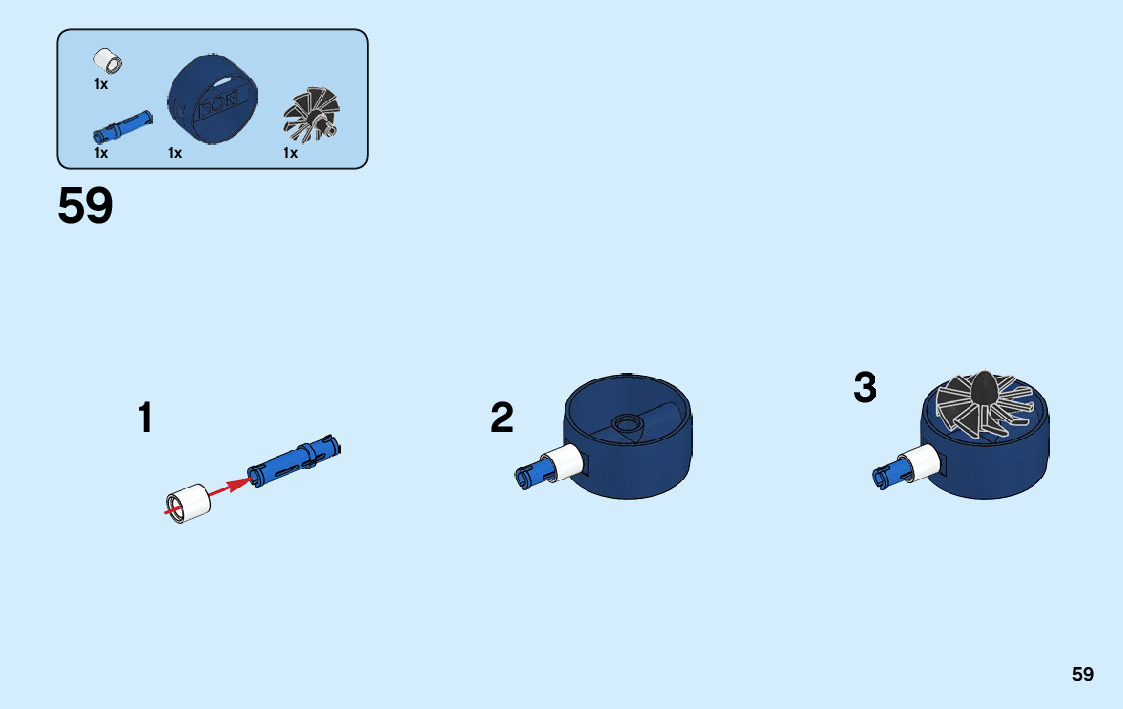 1x
1x
1x
1x

59

1

2

3

59