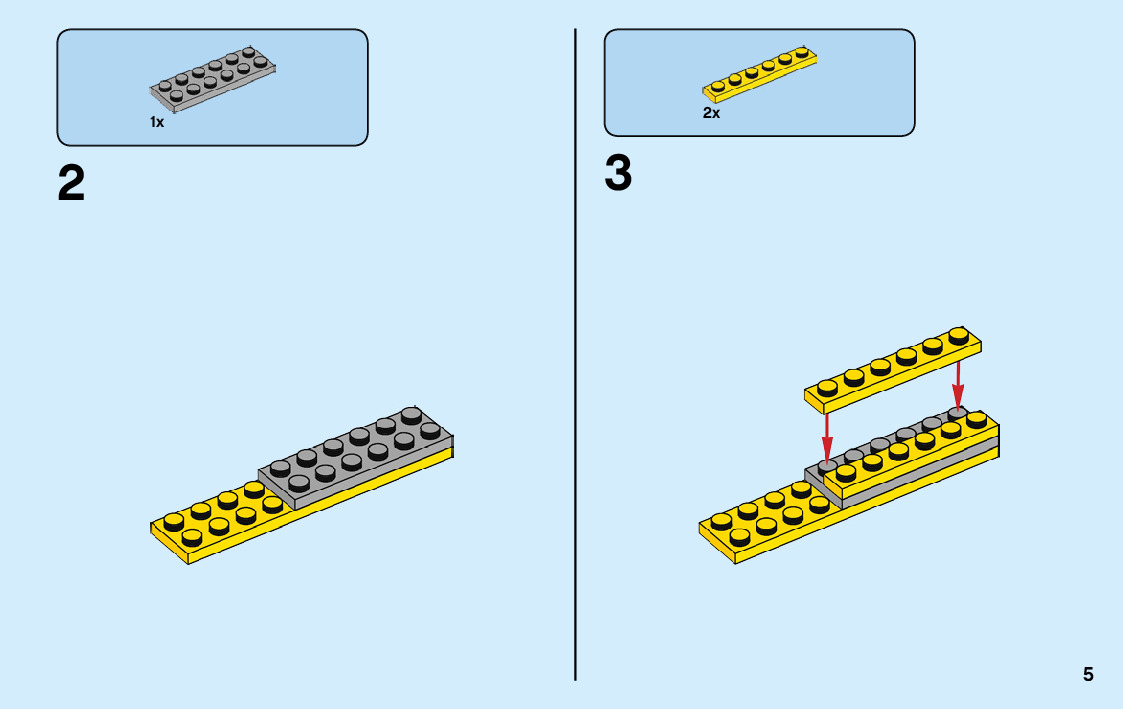 1x

2

2x

3

5