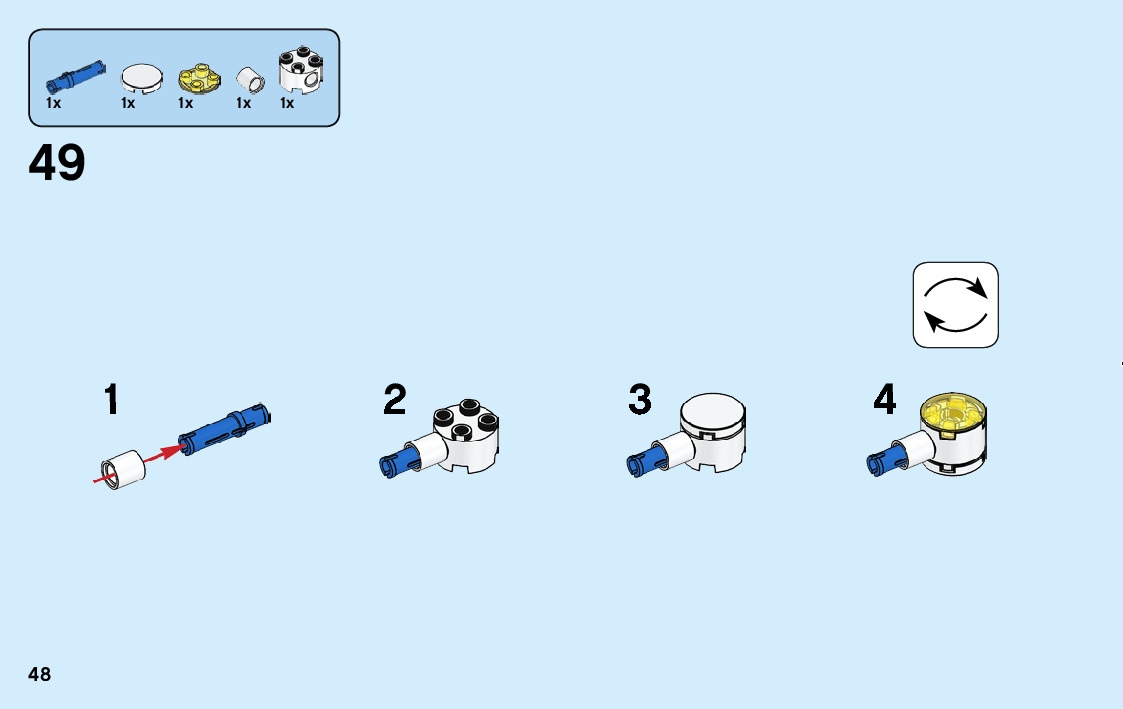 1x 1x 1x 1x 1x

49

1

2

3

4

48