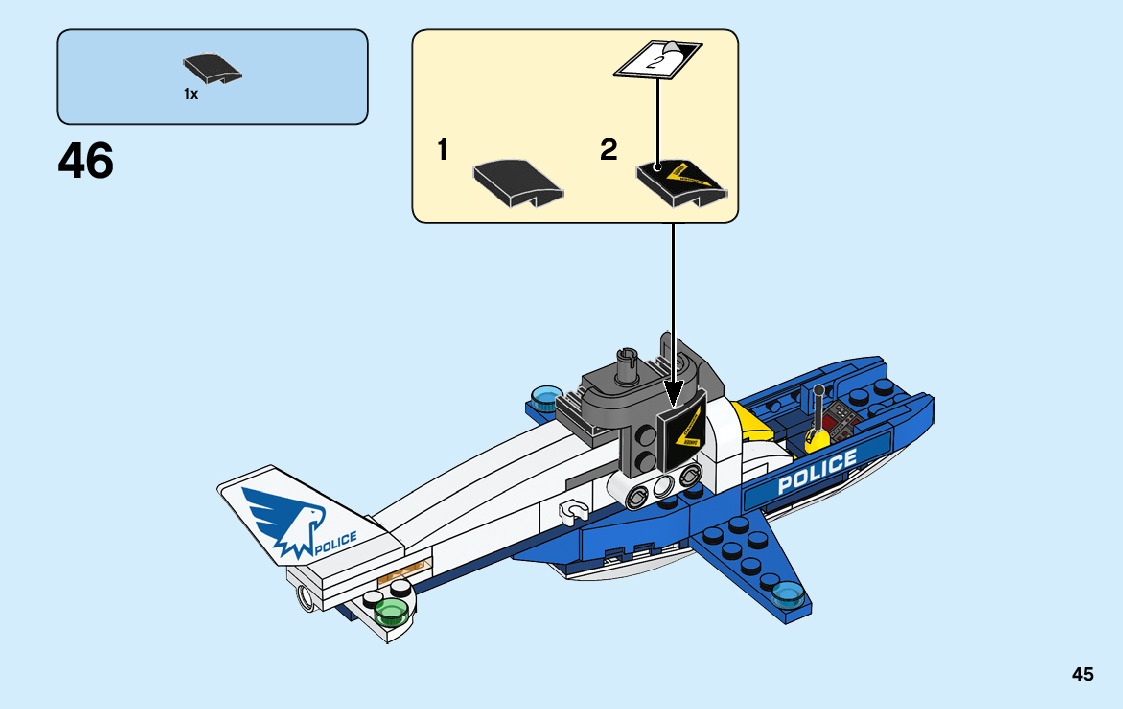 1x

46

2

1

2

POLICE

POLICE

45