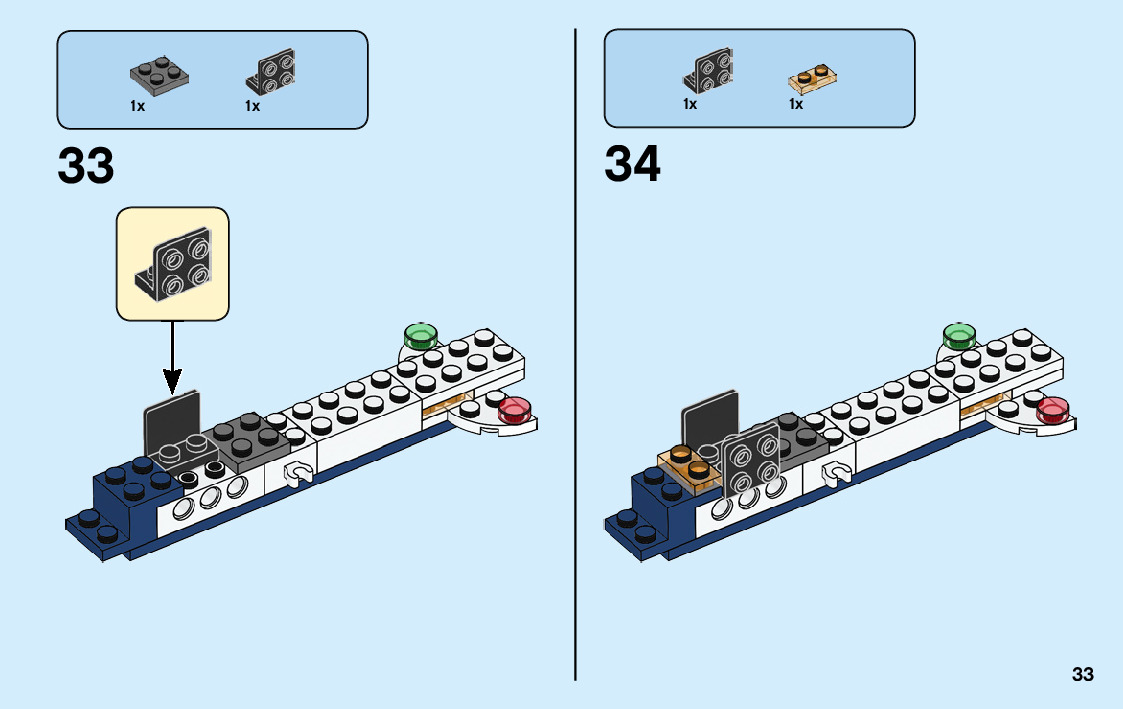 1x 1x

33

1x 1x

34

33