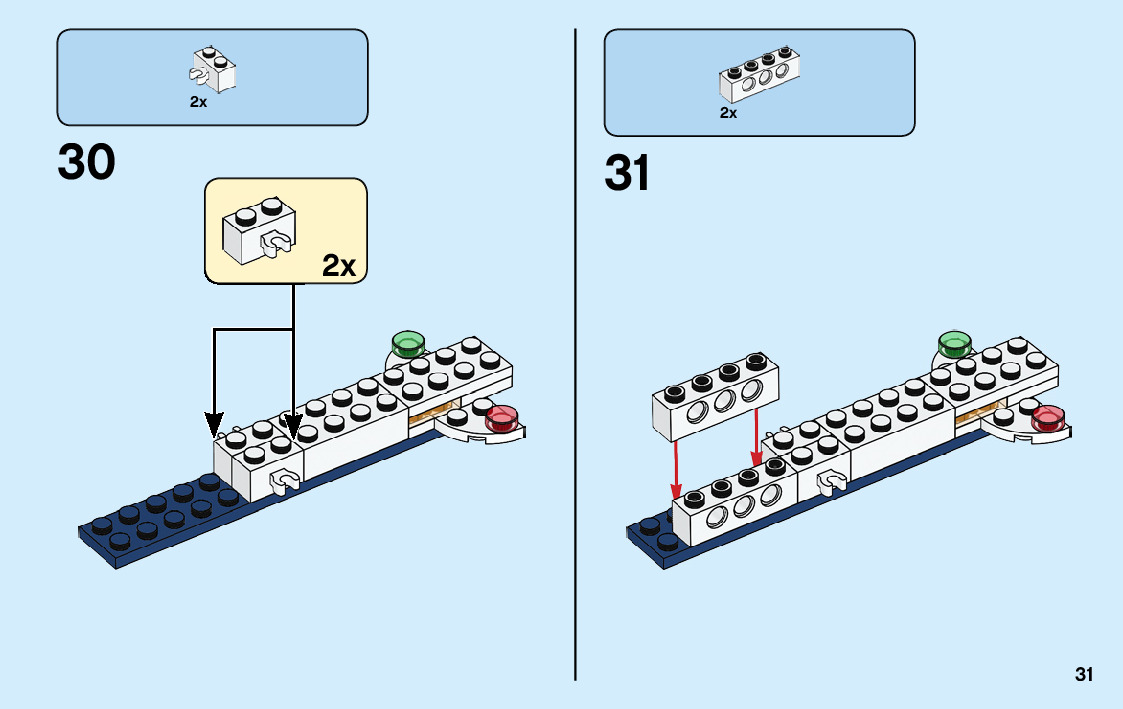 2x

30

2x

2x

31

31