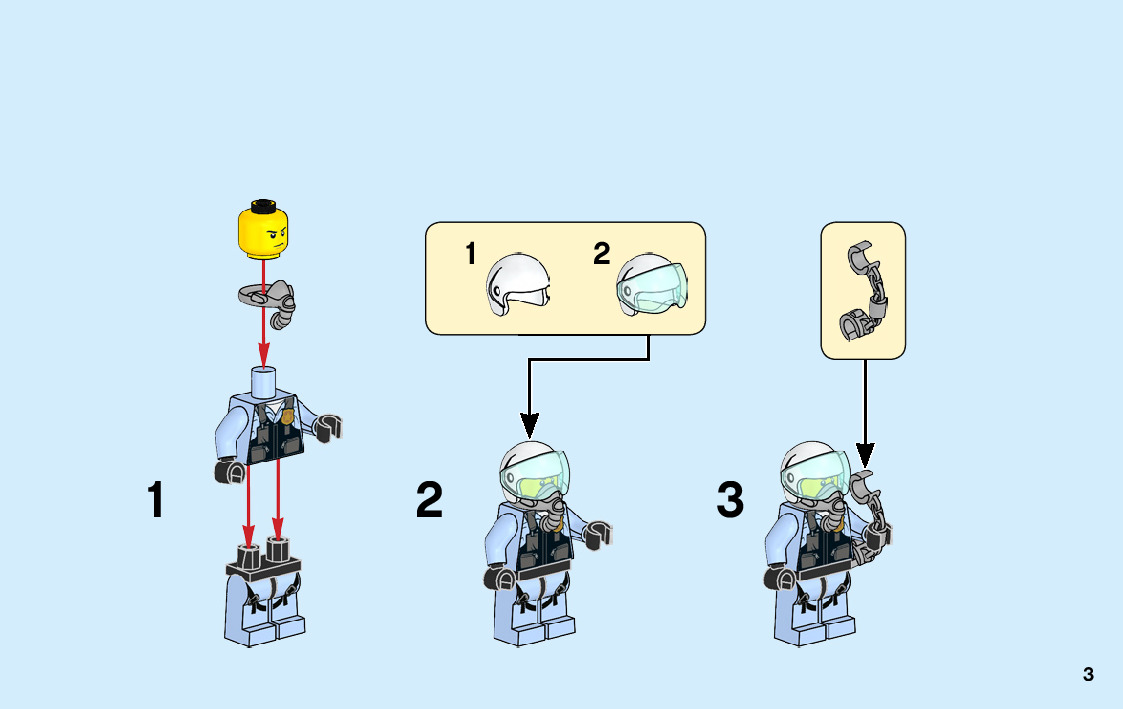 1

1 2

2

3

3