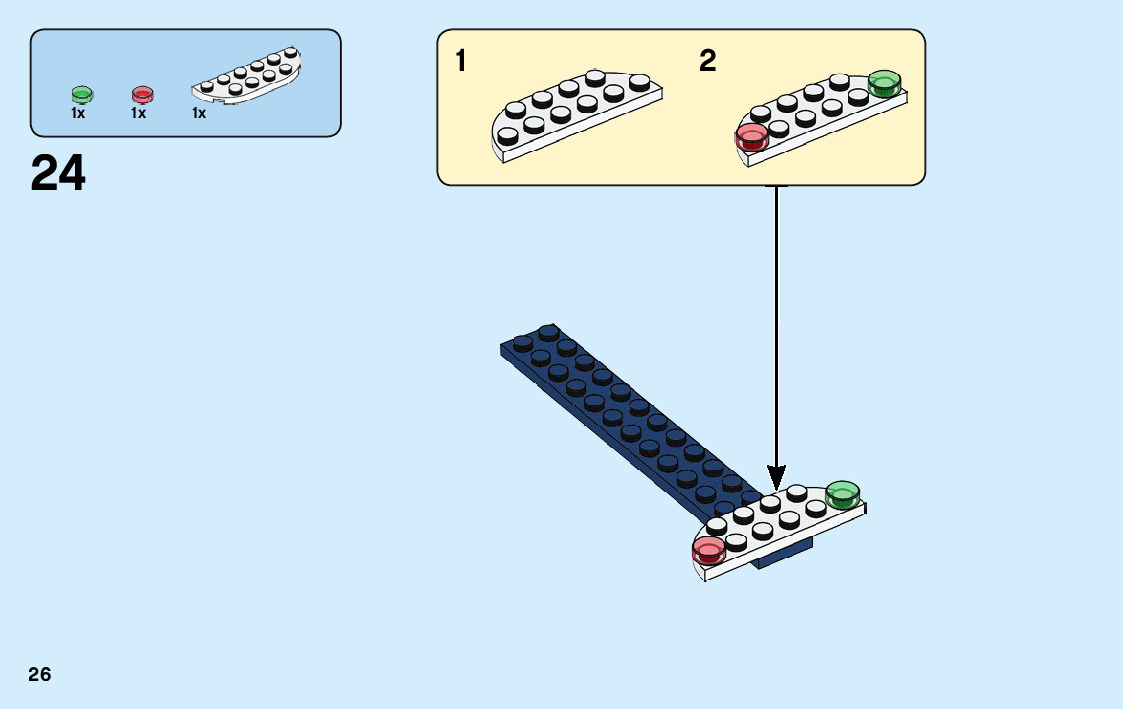 1x 1x 1x

24

1

2

26