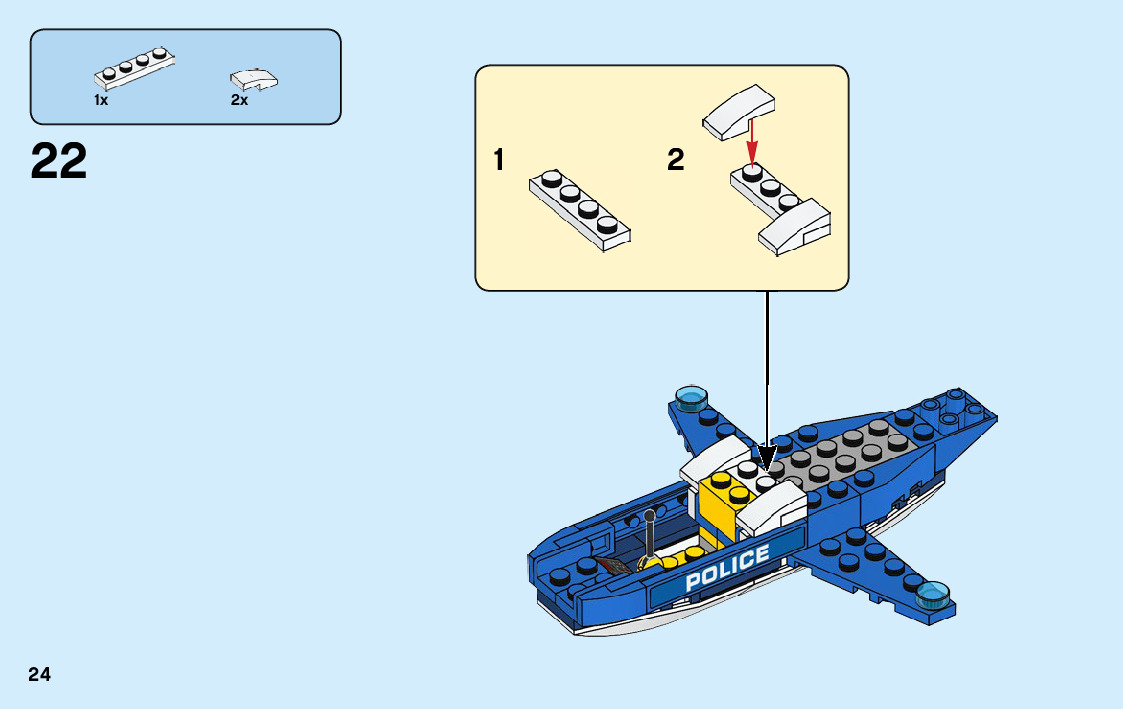 1x

2x

22

1

2

POLICE

24