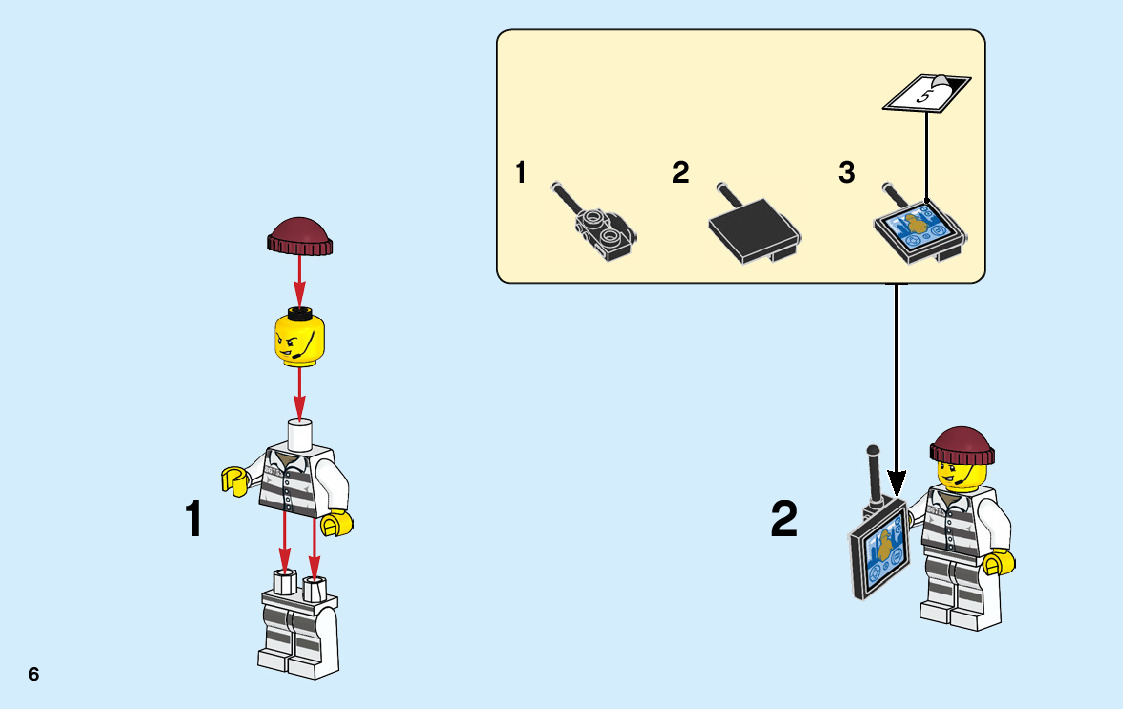 1

2

3

5

1

2

6