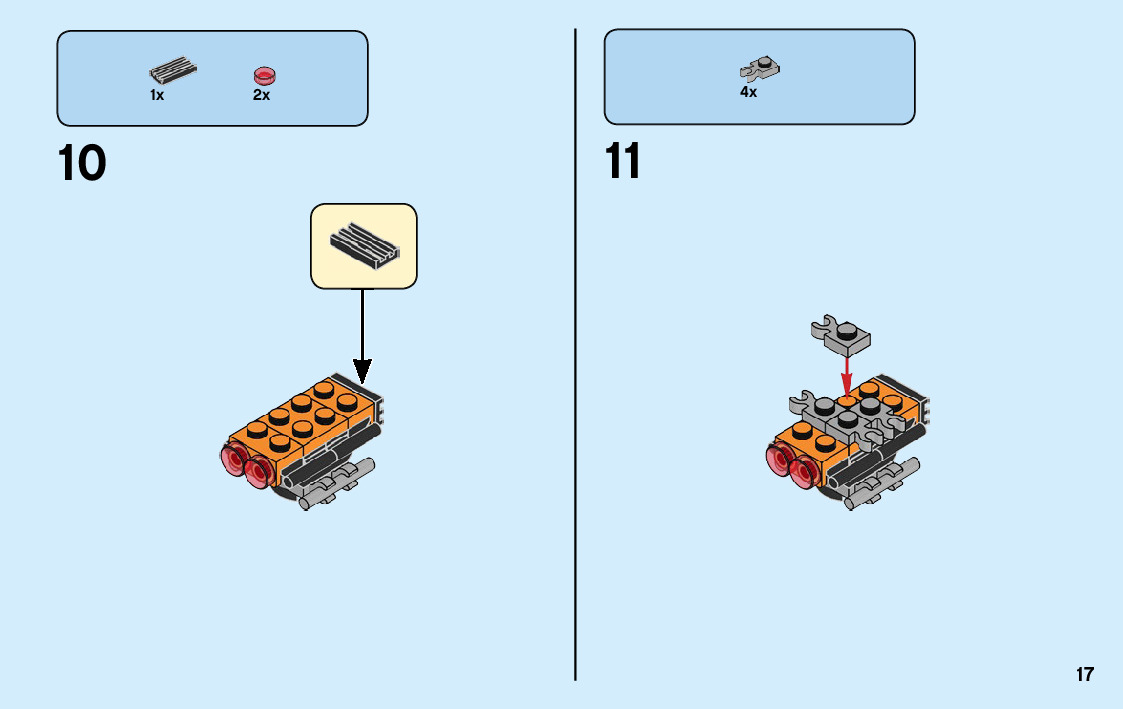 1x
2x

10

4x

11

17