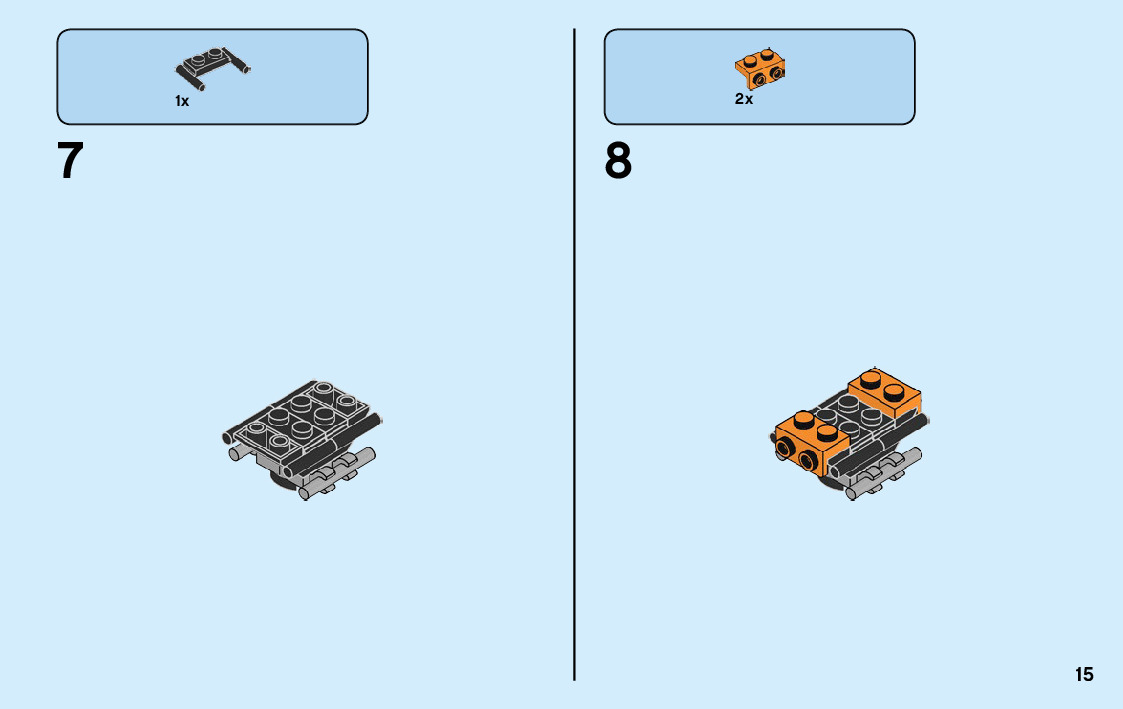 1x

7

2x

8

15