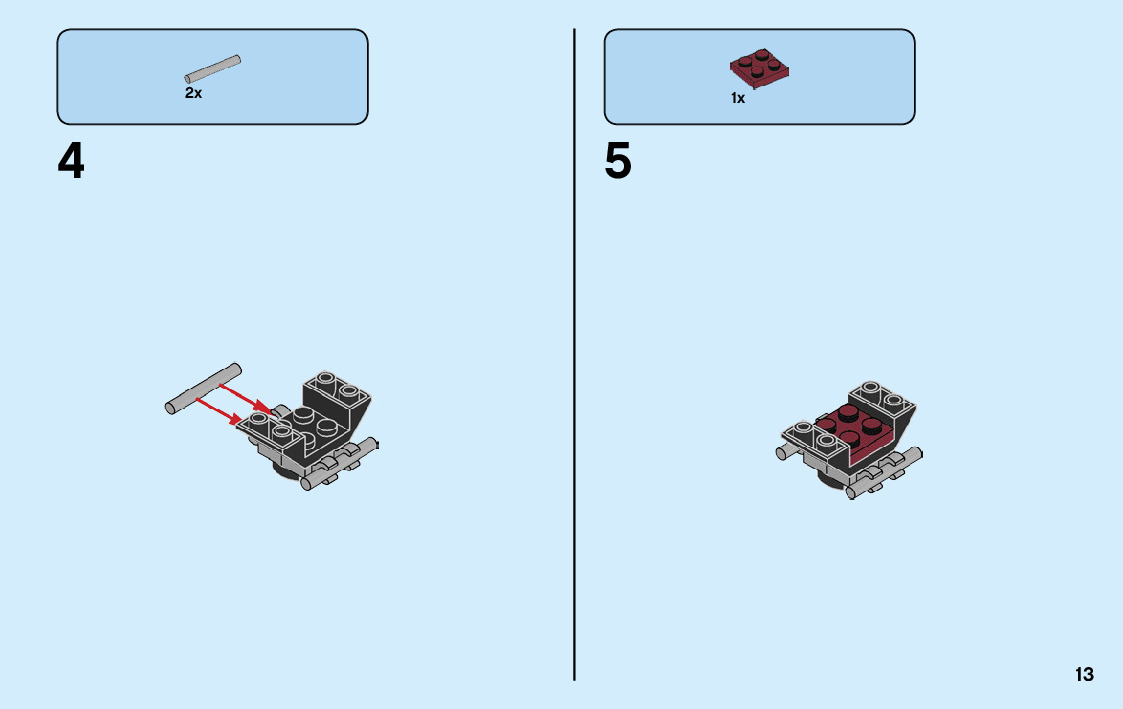 2x

4

1x

5

13