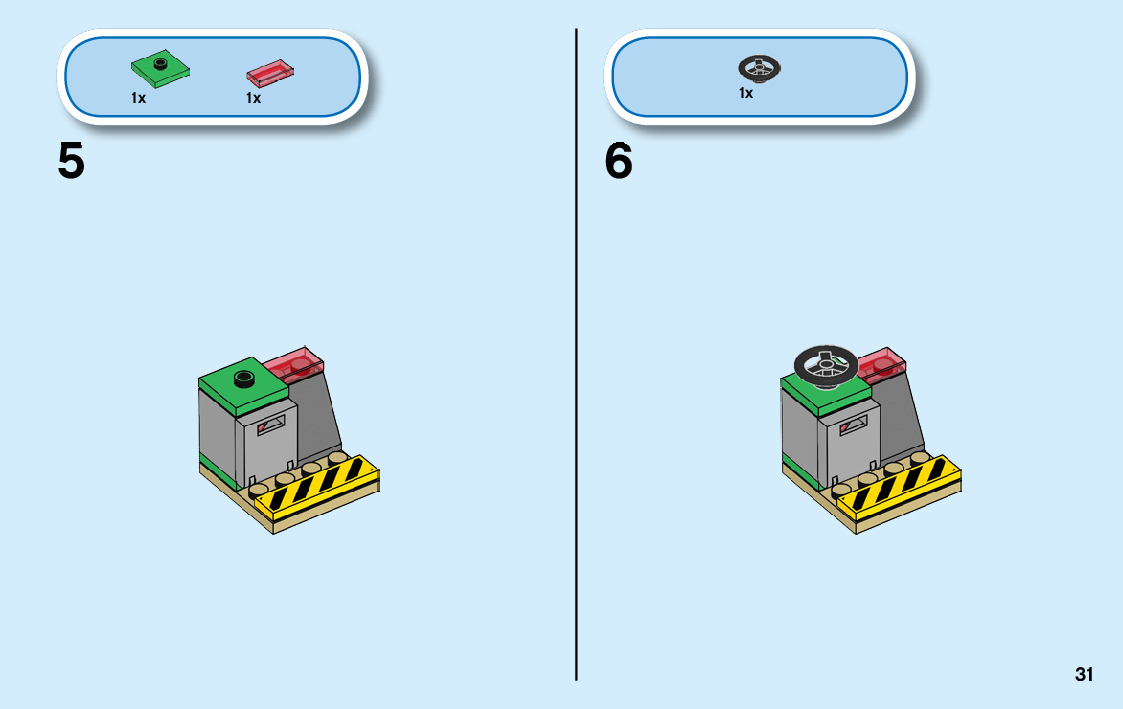 1x
1x

5

1x

6

31