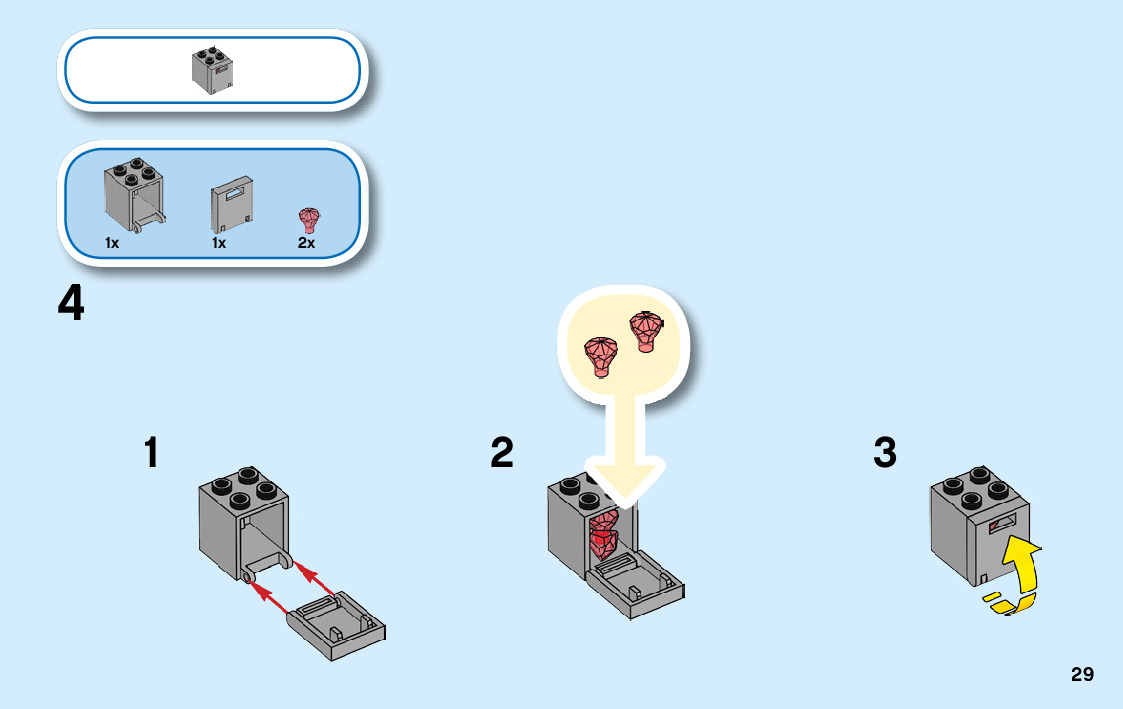 1x
1x
2x

4

1

2

3

29