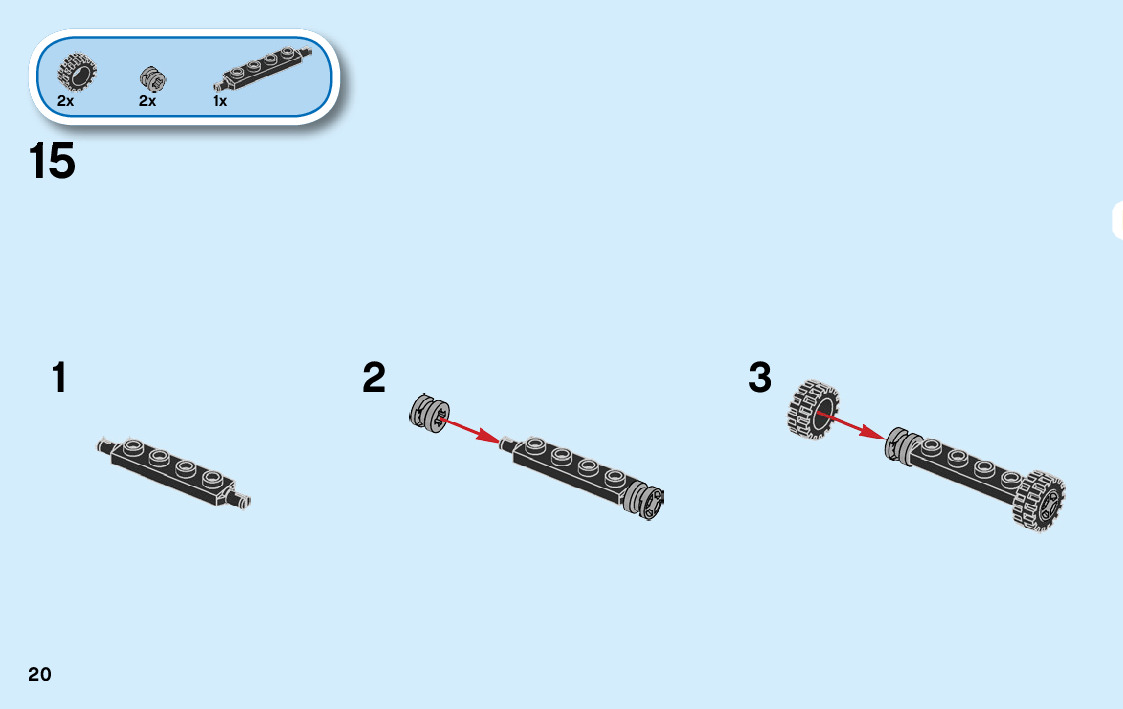 2x
2x
1x

15

1

2

3

20