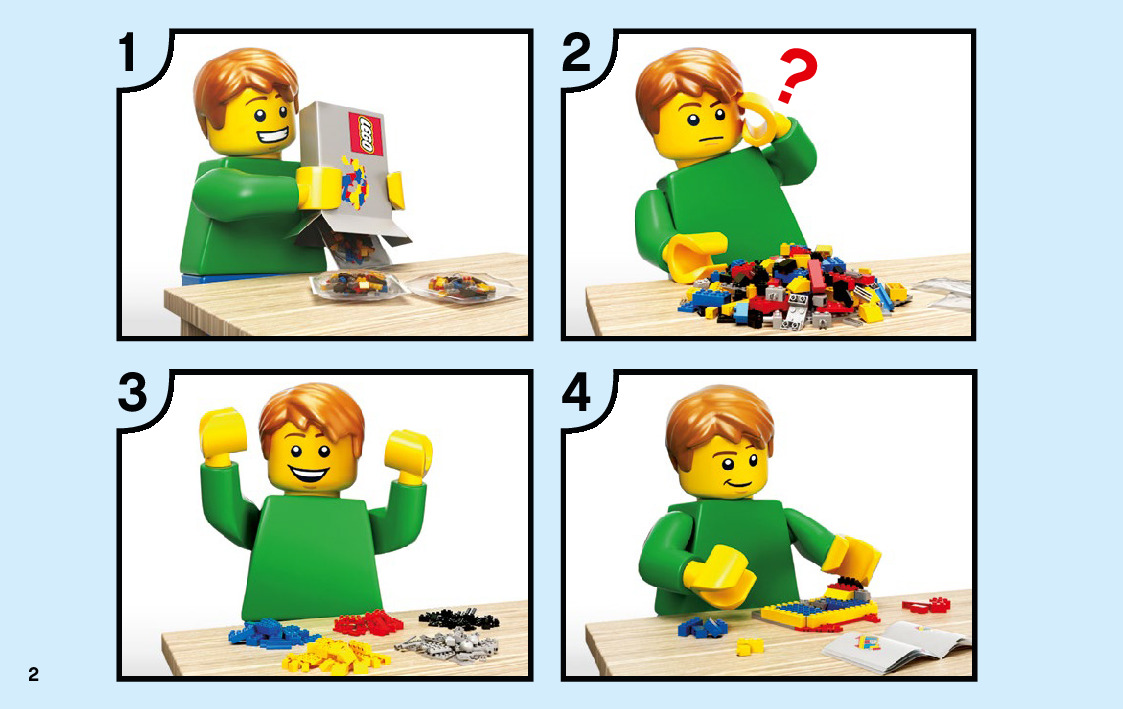 1

LEGO

2

?

3

4

2