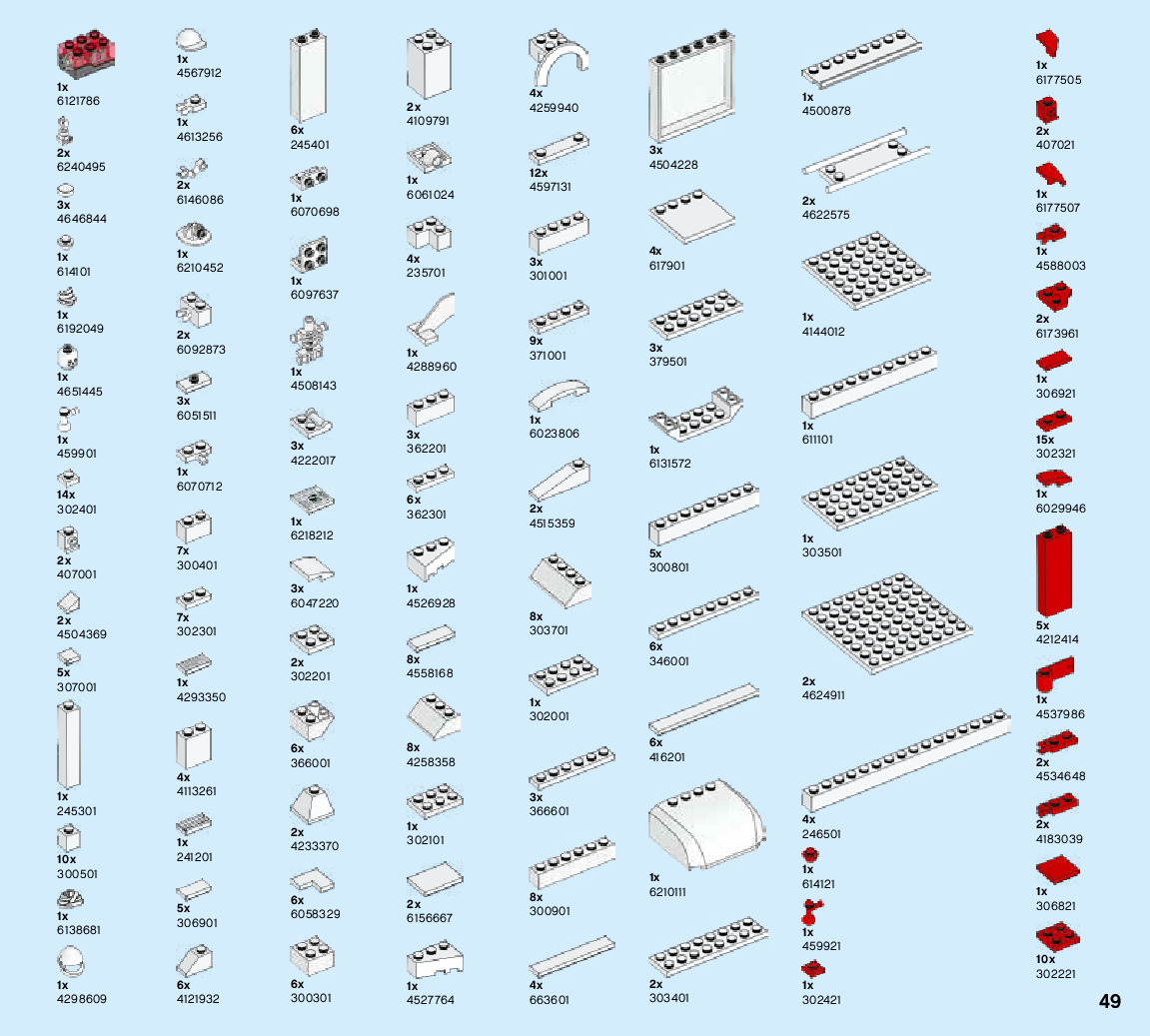 1x
6121786

2x
6240495

3x
4646844

1x
614101

1x
6192049

1x
4651445

1x
459901

14x
302401

2x
407001

2x
4504369

5x
307001

1x
245301

10x
300501

1x
6138681

1x
4298609

1x
4567912

1x
4613256

2x
6146086

1x
6210452

2x
6092873

3x
6051511

1x
6070712

7x
300401

7x
302301

1x
4293350

4x
4113261

1x
241201

5x
306901

6x
4121932

6x
245401

1x
6070698

1x
6097637

1x
4508143

3x
4222017

1x
6218212

3x
6047220

2x
302201

6x
366001

2x
4233370

6x
6058329

6x
300301

2x
4109791

1x
6061024

4x
235701

1x
4288960

3x
362201

6x
362301

1x
4526928

8x
4558168

8x
4258358

1x
302101

2x
6156667

1x
4527764

4x
4259940

12x
4597131

3x
301001

9x
371001

1x
6023806

2x
4515359

8x
303701

1x
302001

3x
366601

8x
300901

4x
663601

3x
4504228

4x
617901

3x
379501

1x
6131572

5x
300801

6x
346001

6x
416201

1x
6210111

2x
303401

1x
4500878

2x
4622575

1x
4144012

1x
611101

1x
303501

2x
4624911

4x
246501

1x
614121

1x
459921

1x
302421

1x
6177505

2x
407021

1x
6177507

1x
4588003

2x
6173961

1x
306921

15x
302321

1x
6029946

5x
4212414

1x
4537986

2x
4534648

2x
4183039

1x
306821

10x
302221

49