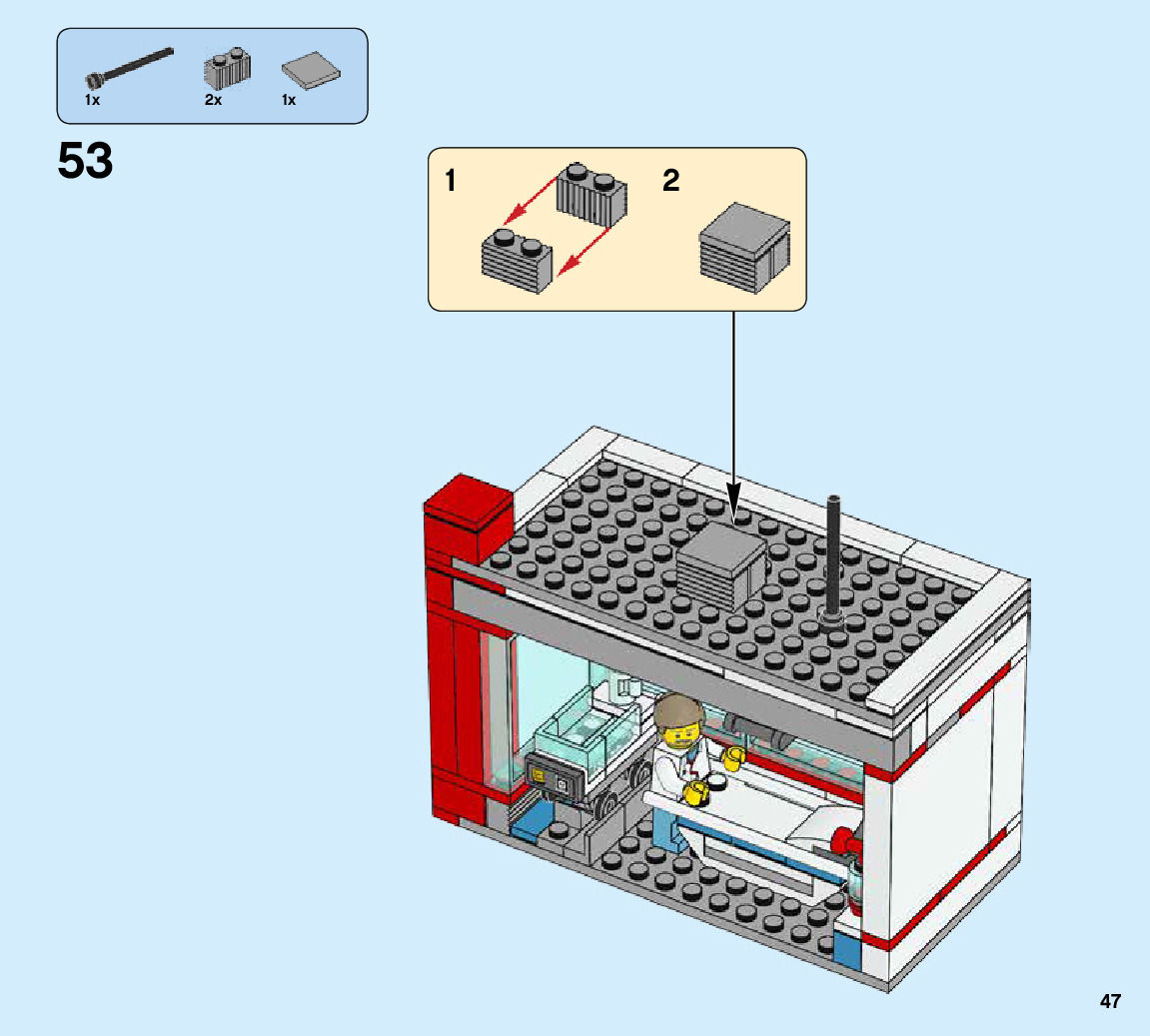 1x 2x 1x

53

1

2

47