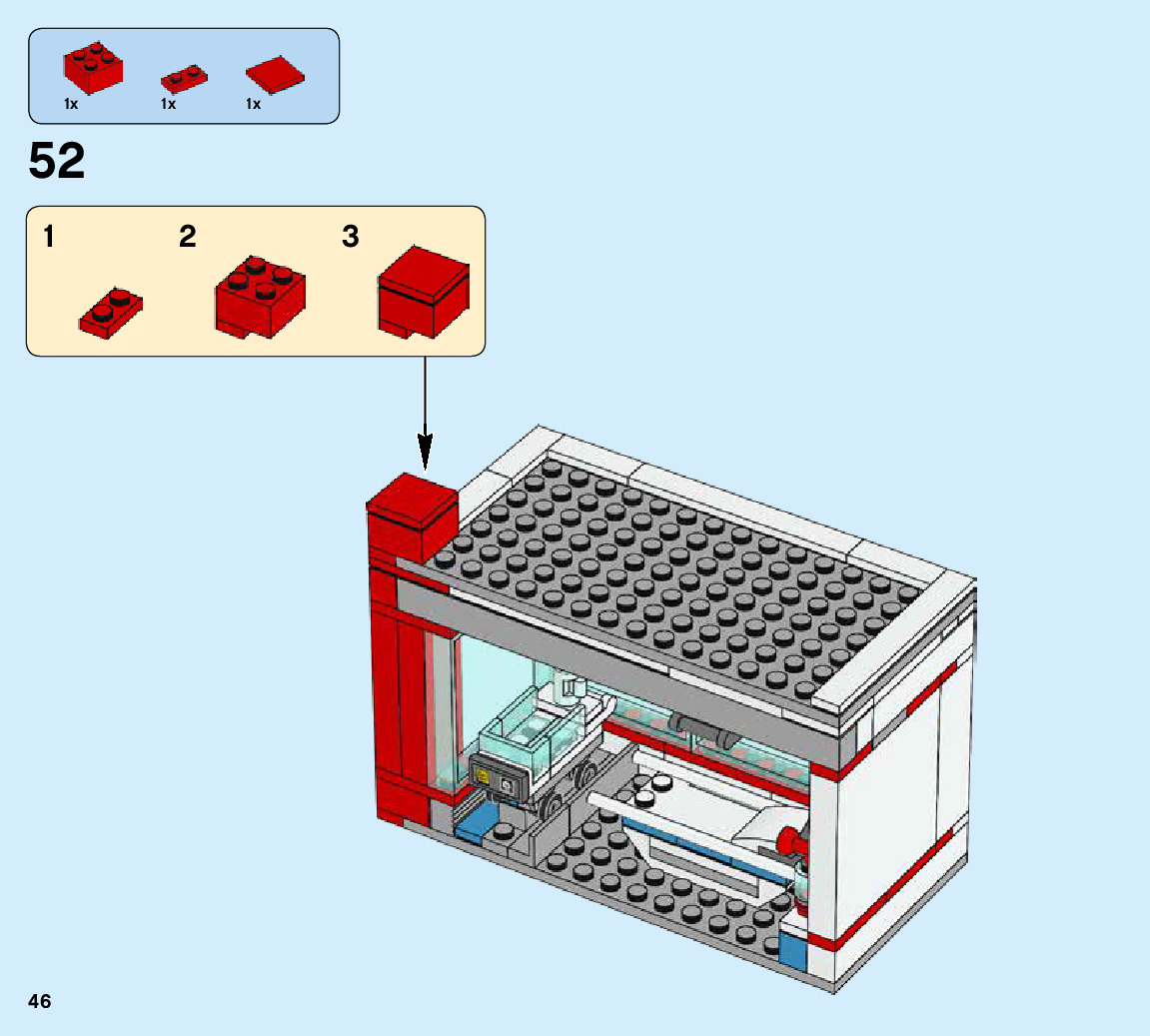 1x 1x 1x

52

1

2

3

46