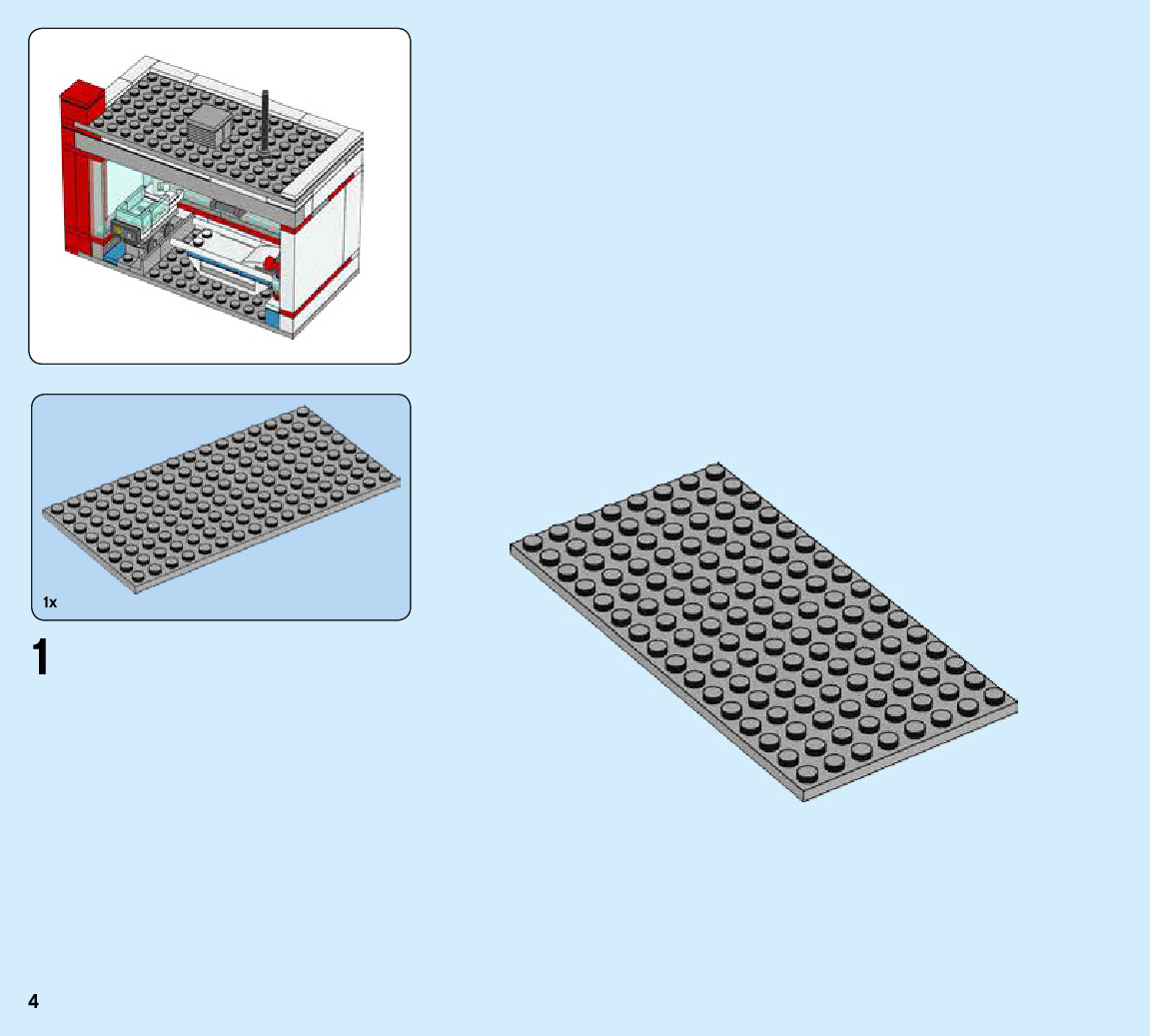 1x

1

4