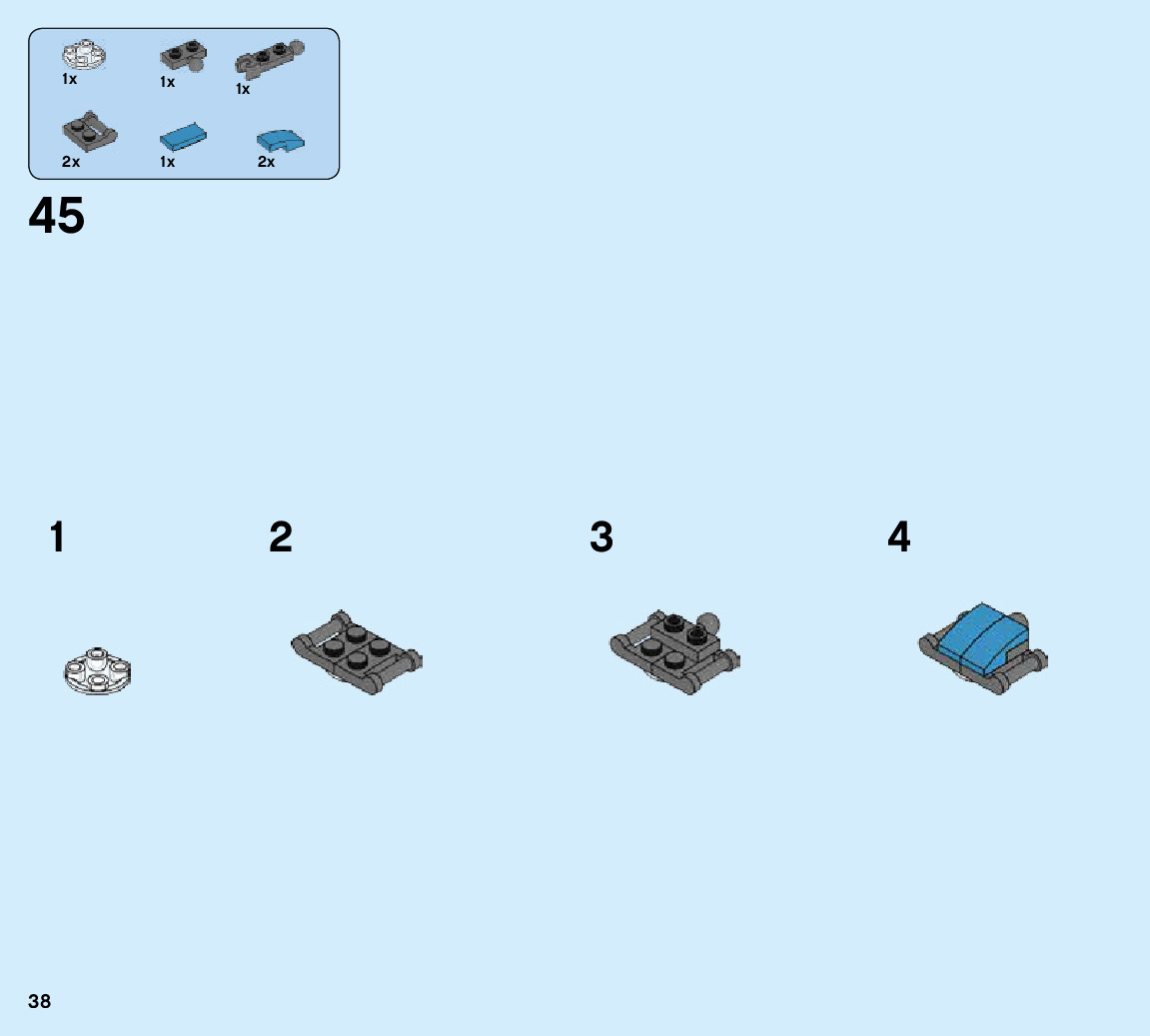 1x
1x
1x
2x
1x
2x

45

1
2
3
4

38