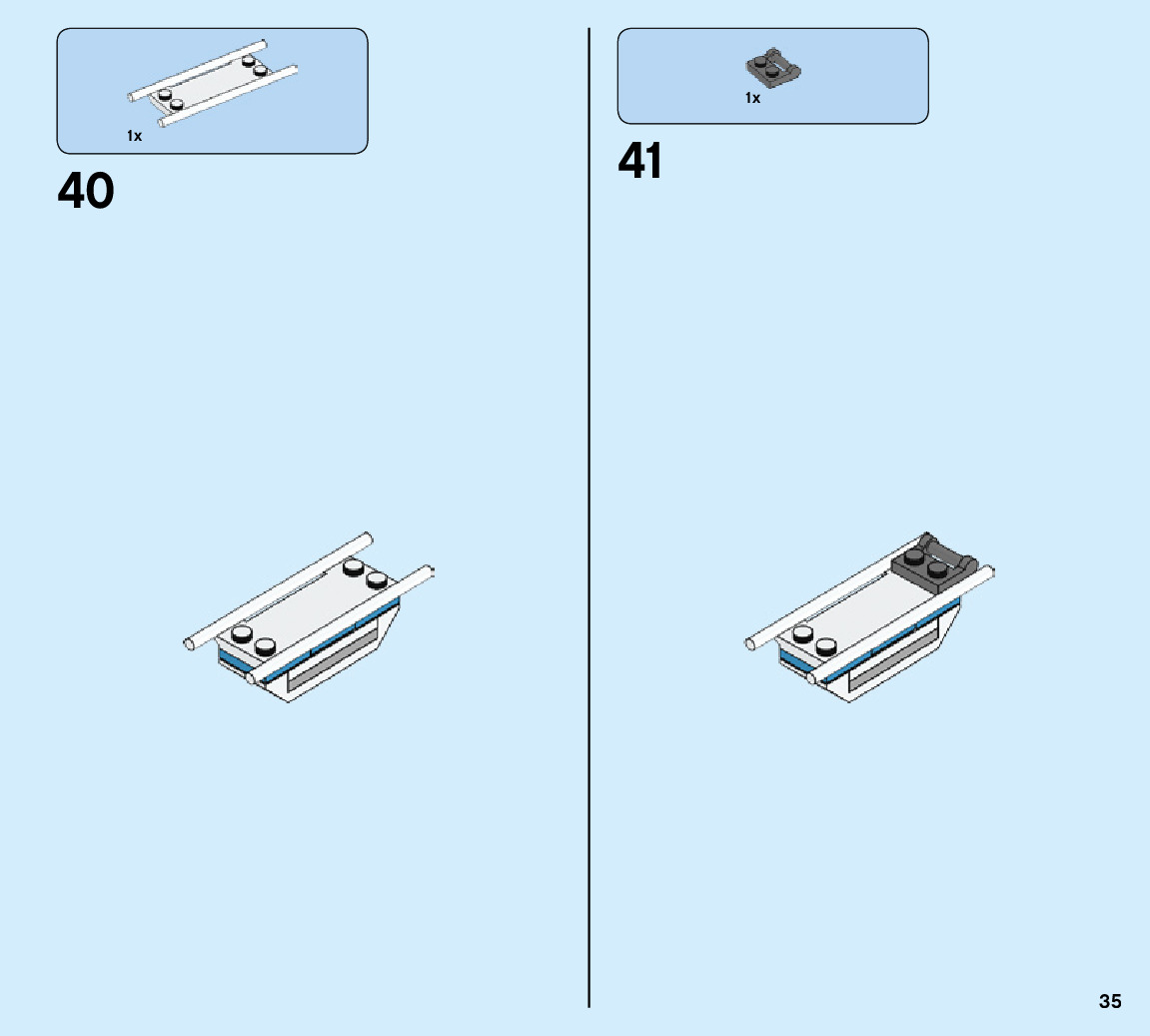 1x

40

1x

41

35