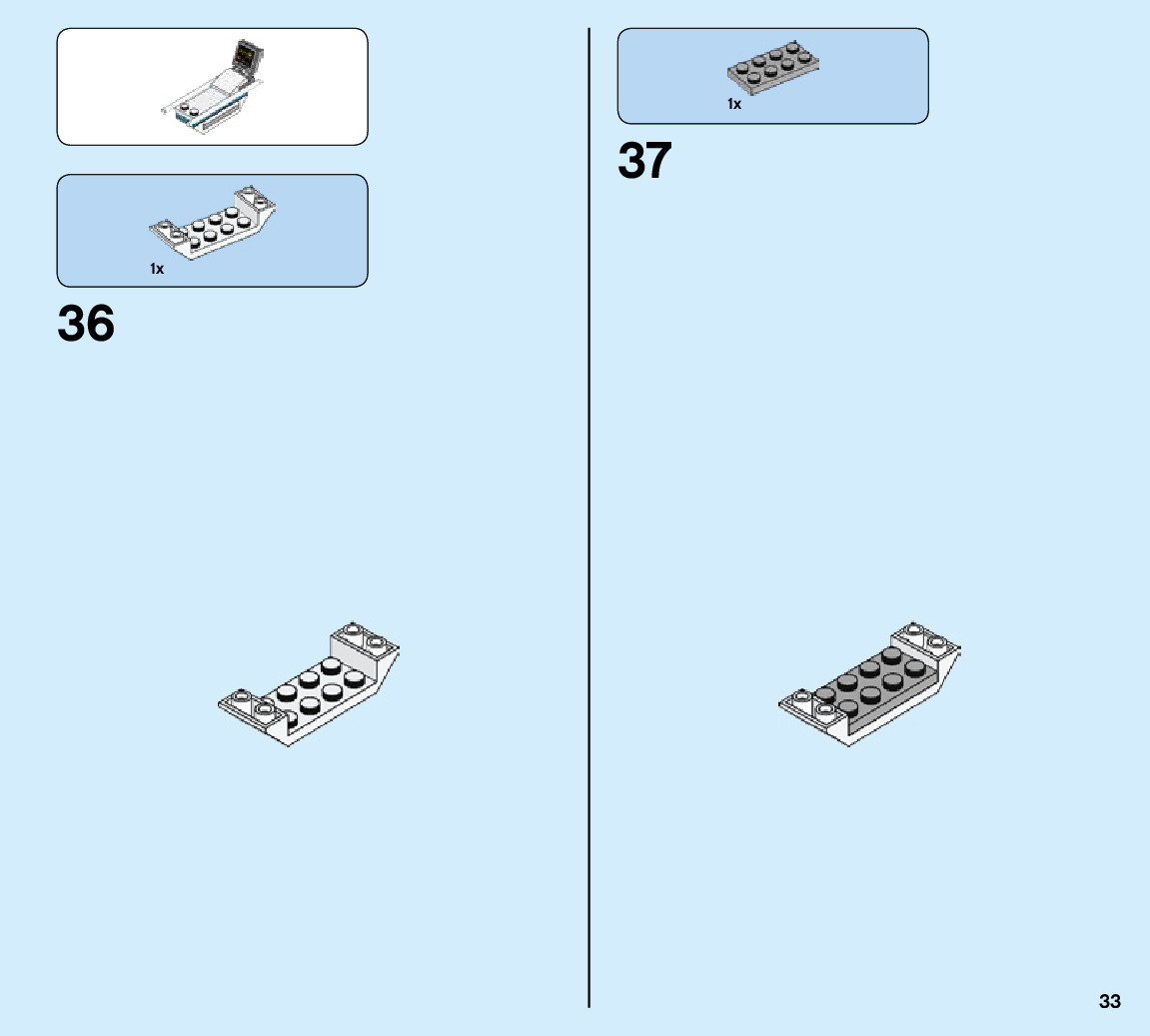 1x

36

1x

37

33