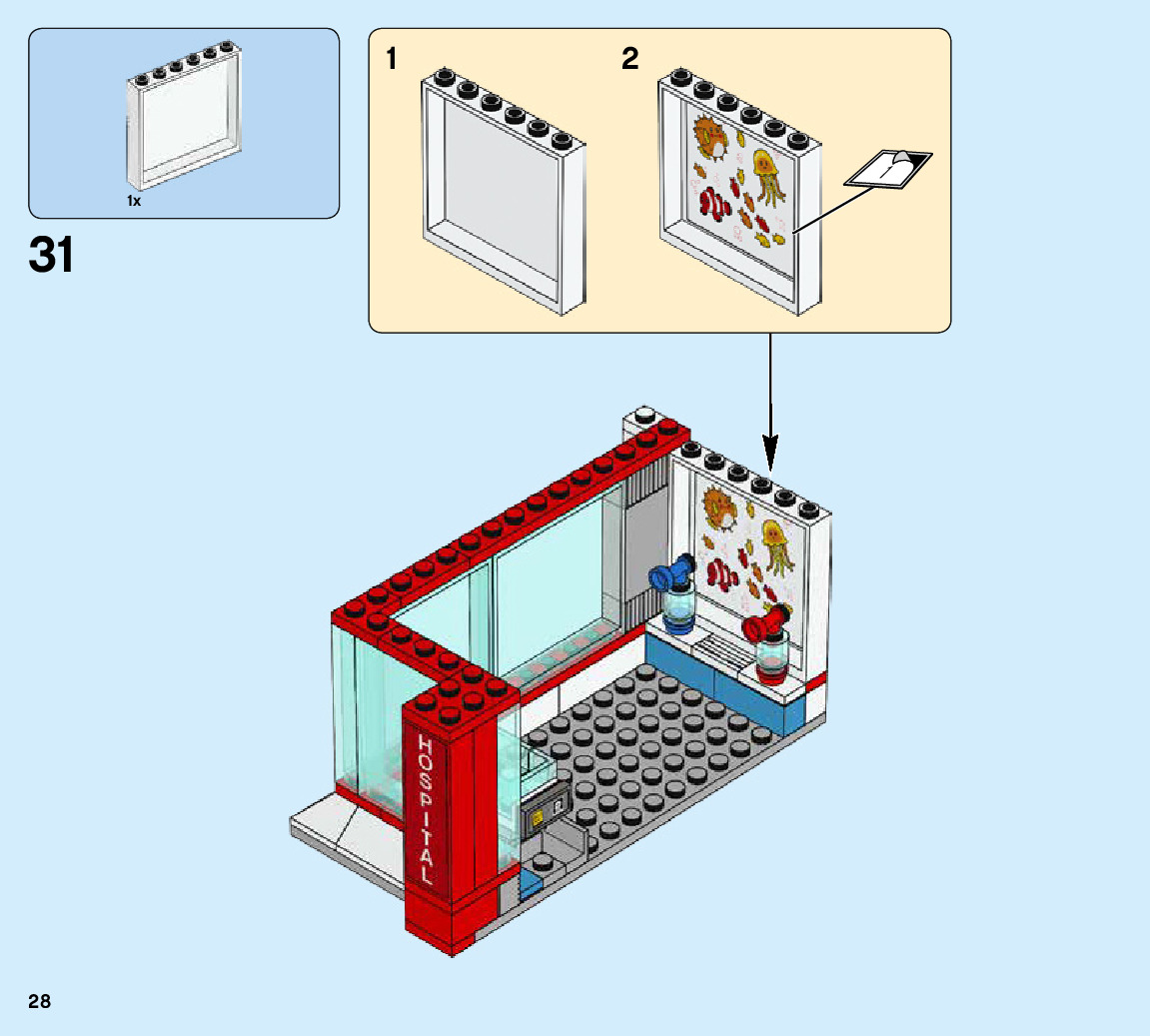 1x

31

1

2

HOSPITAL

28