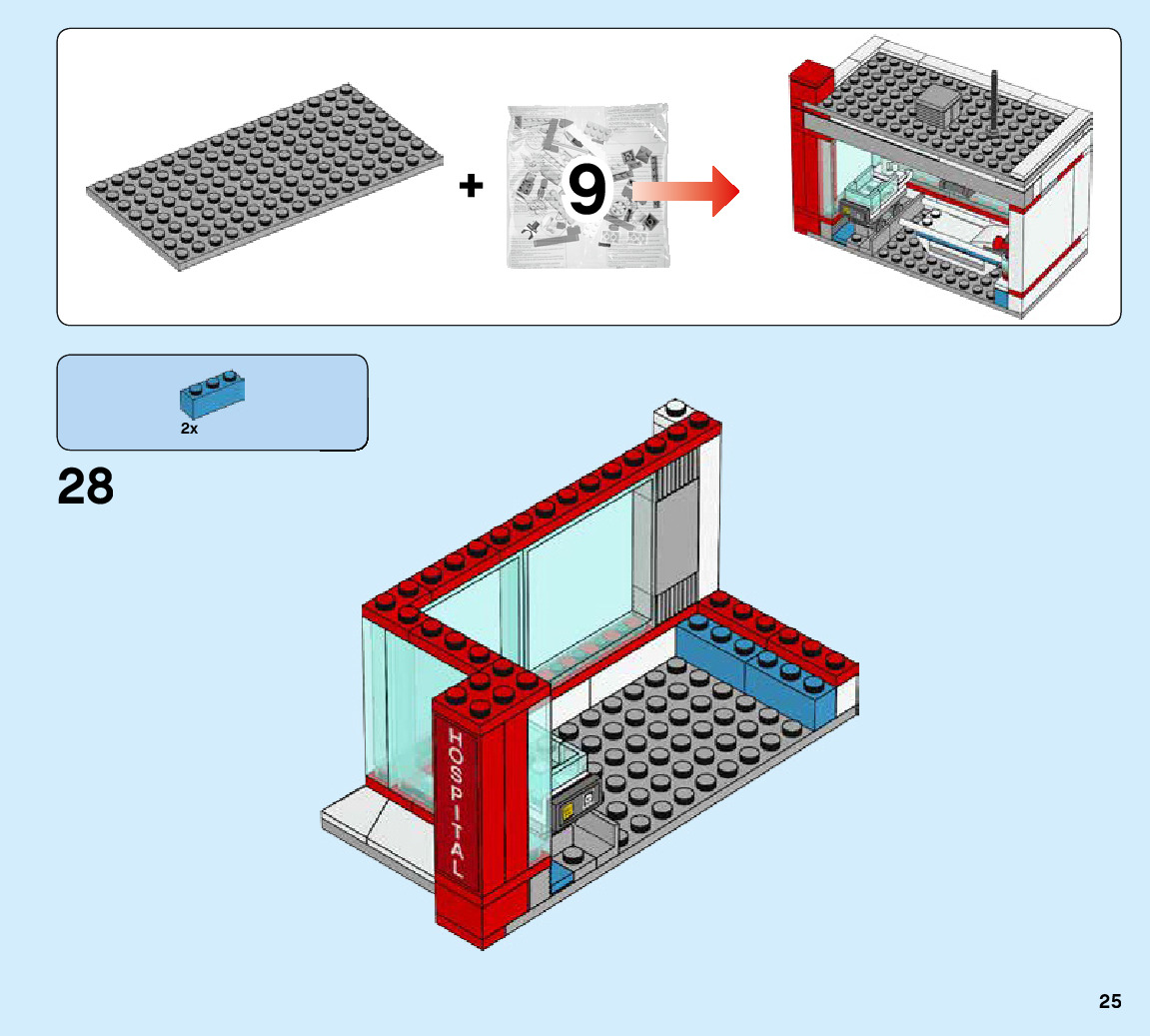 +

9

2x

28

HOSPITAL

25