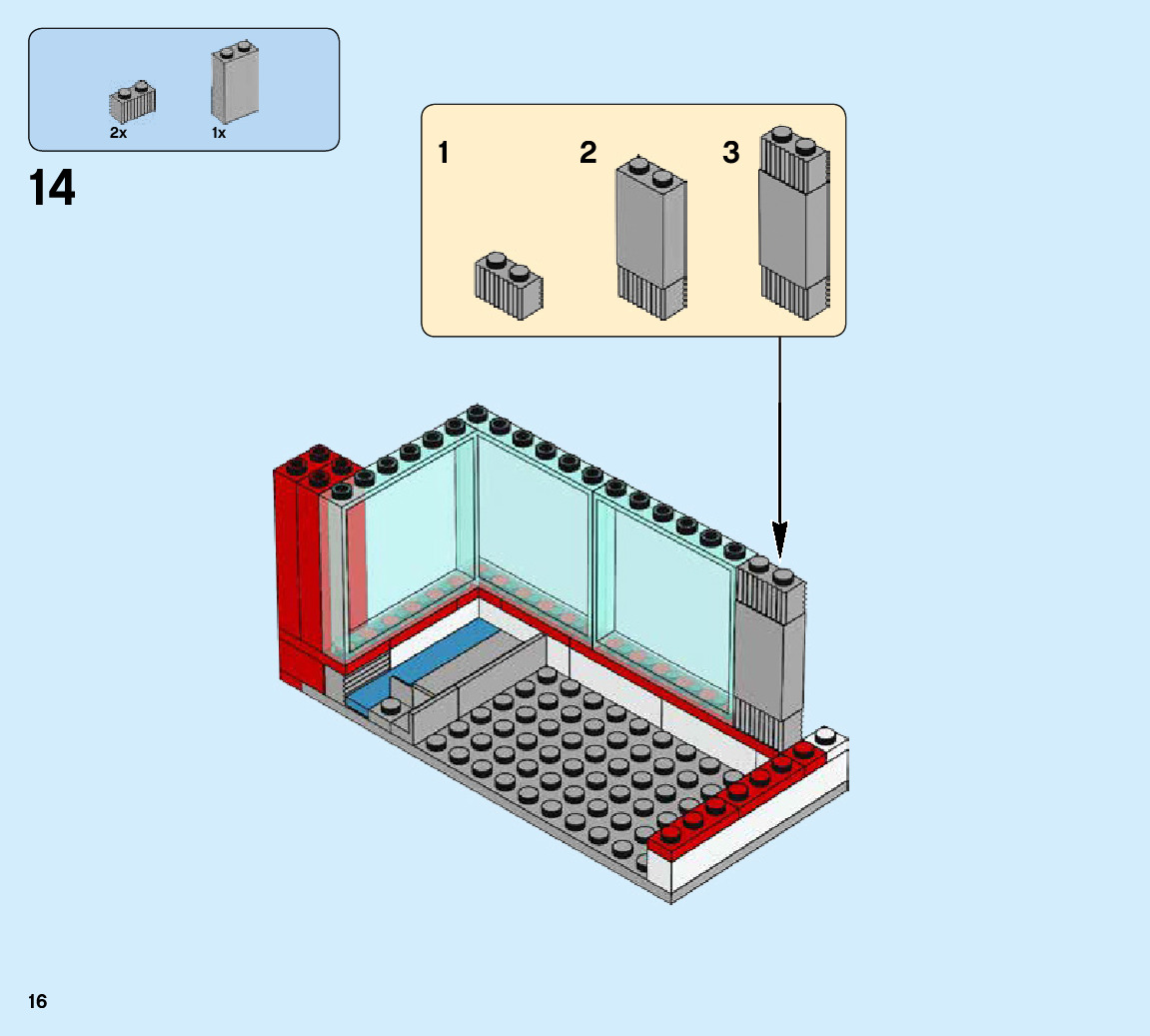 2x
1x

14

1
2
3

16