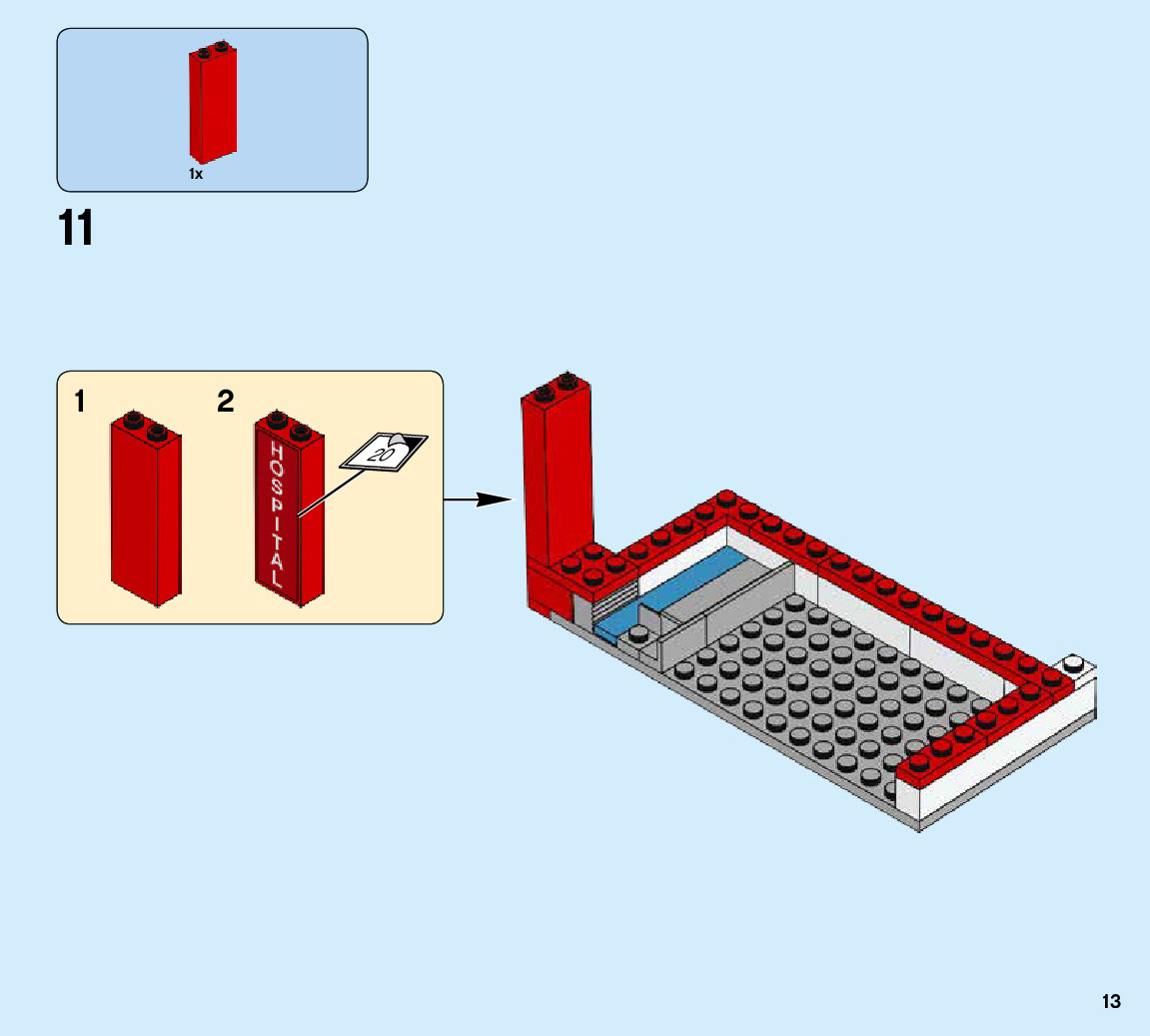 1x

11

1

2

HOSPITAL

20

13