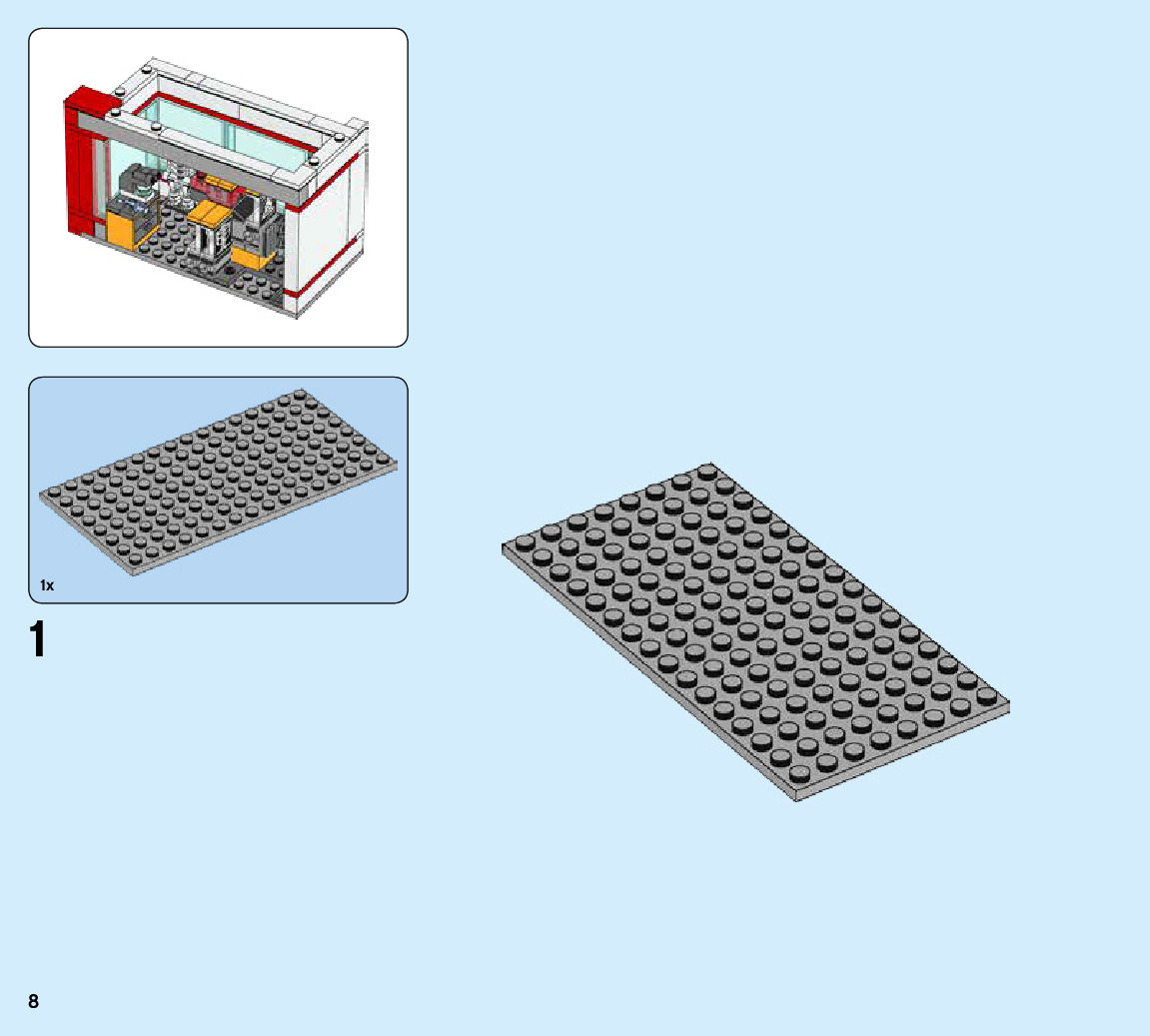 1x

1

8