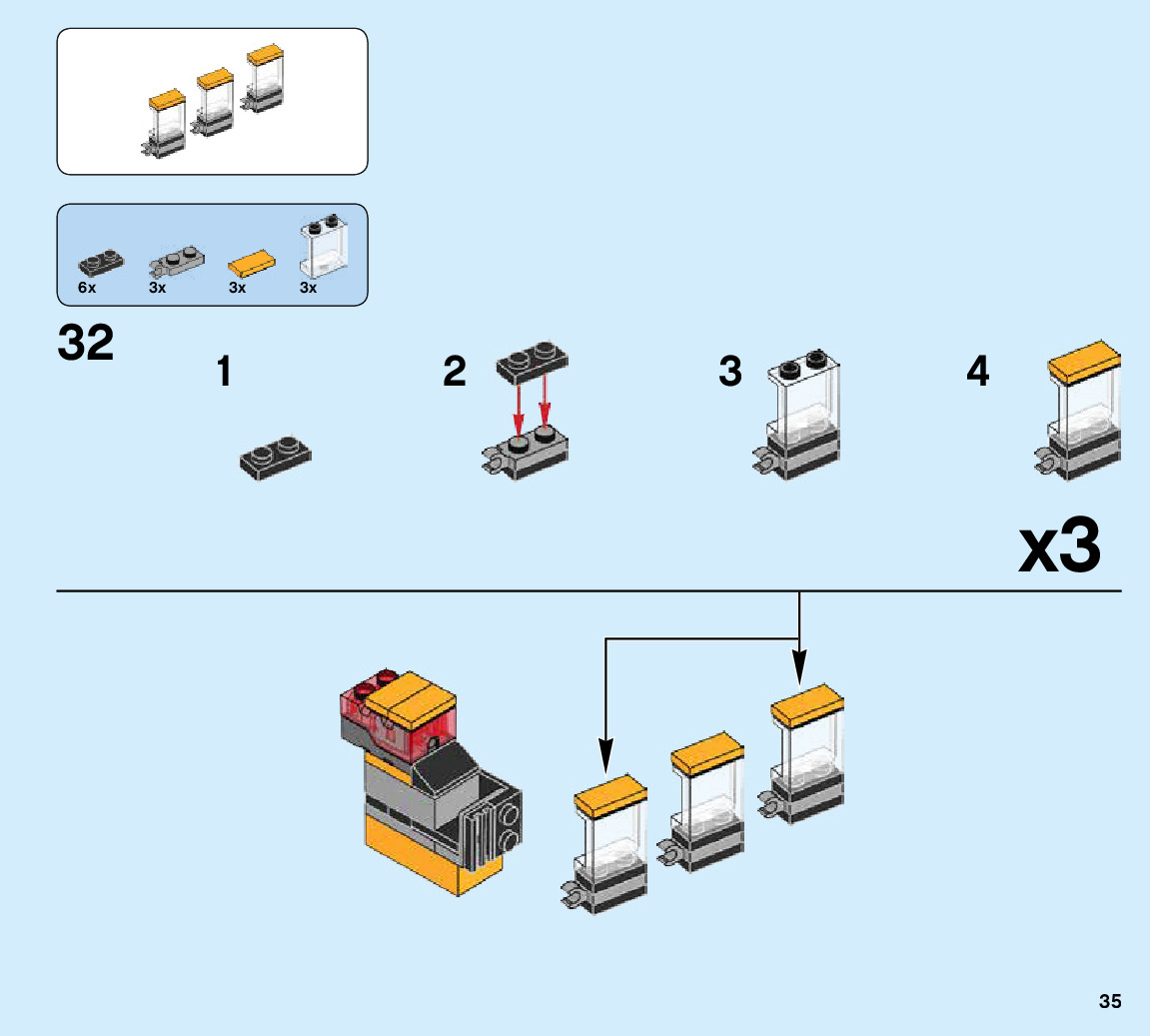 6x 3x 3x 3x

32

1

2

3

4

x3

35